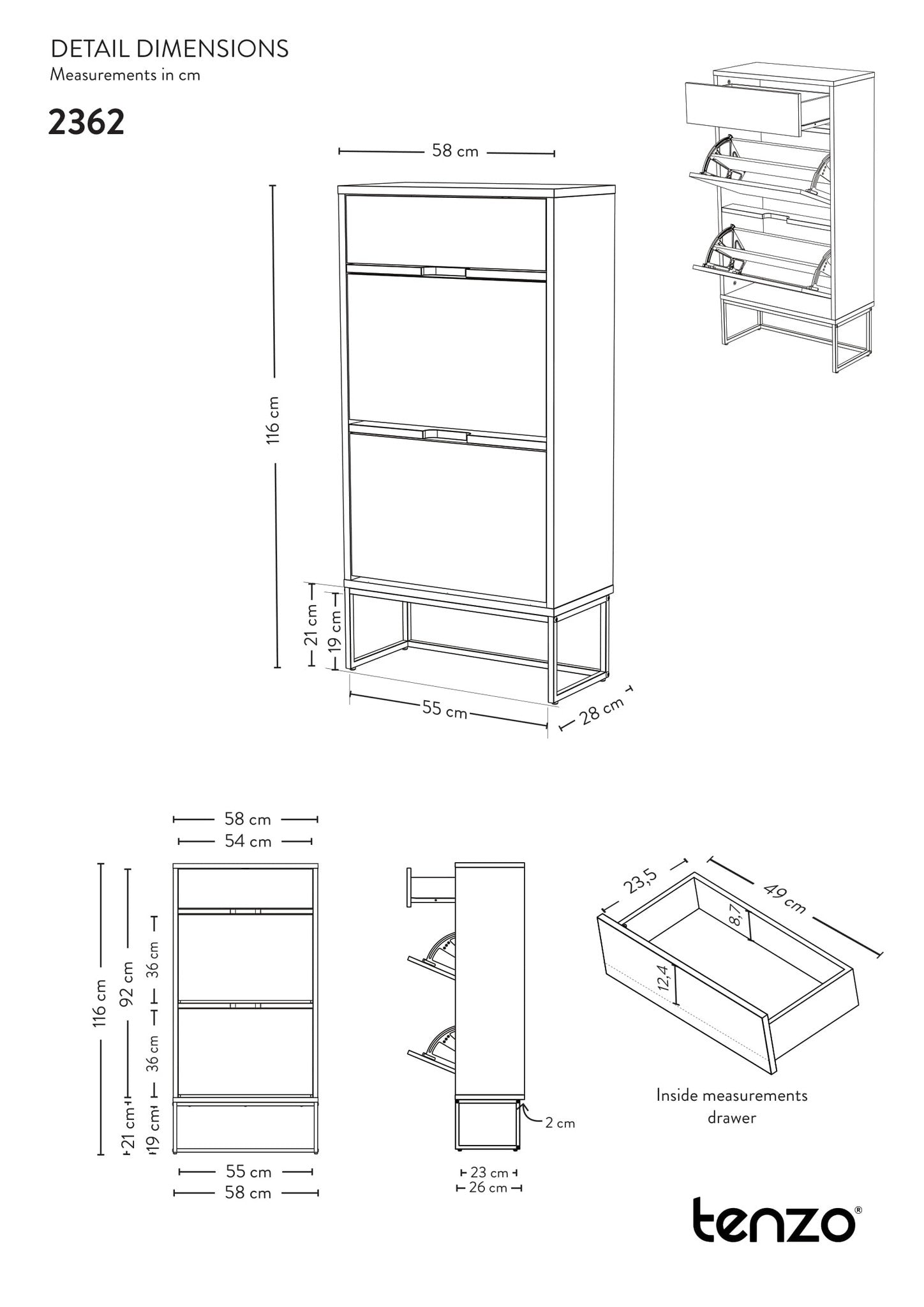 DETAIL DIMENSIONS
Measurements in cm

2362

58 cm

116 cm

21 cm

19 cm

55 cm

28 cm

58 cm
54 cm

116 cm
92 cm
36 cm
36 cm
21 cm
19 cm

55 cm
58 cm

2 cm

23 cm
26 cm

23,5
49 cm
8,7
12,4

Inside measurements drawer

tenzo®