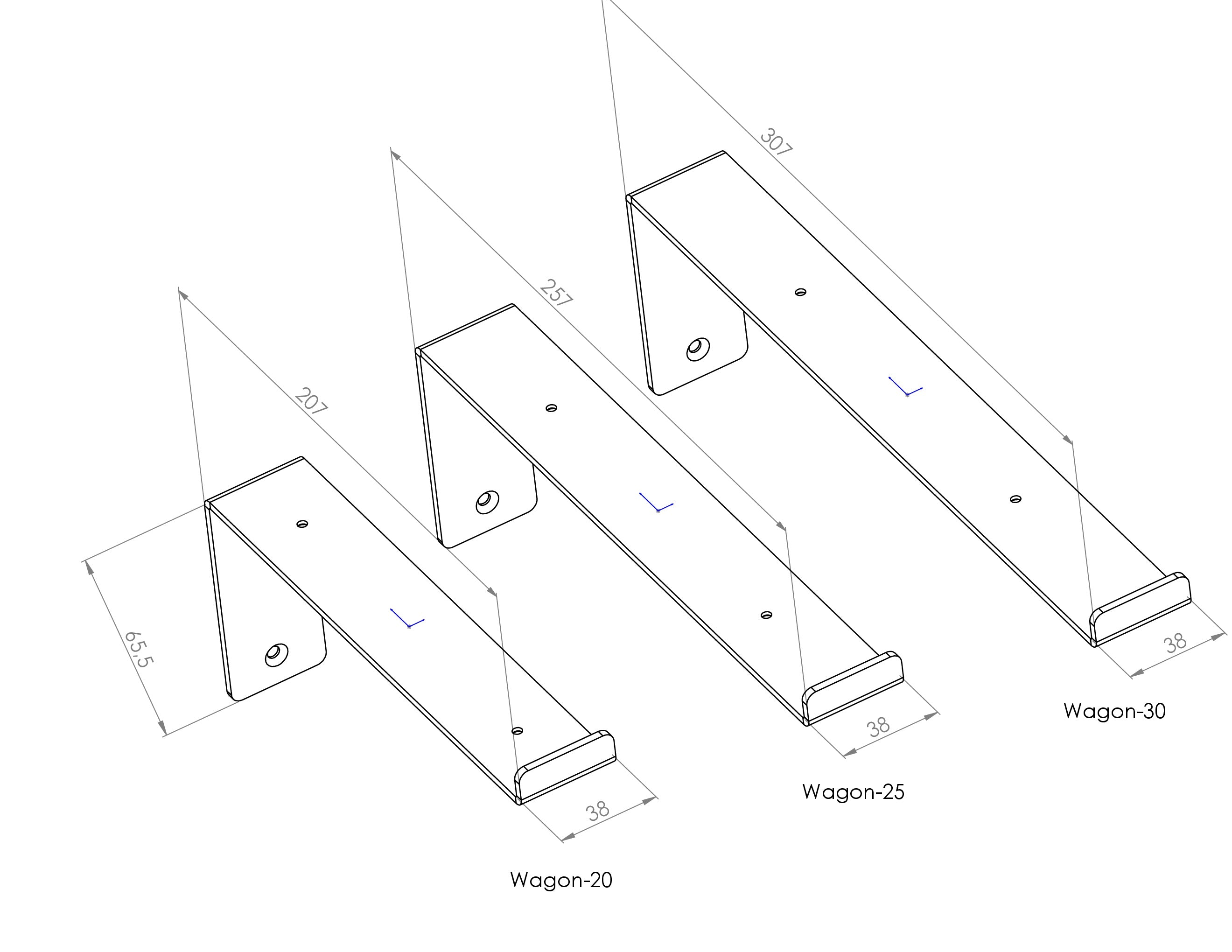 307

257

207

65,5

38

38

38

Wagon-30

Wagon-25

Wagon-20