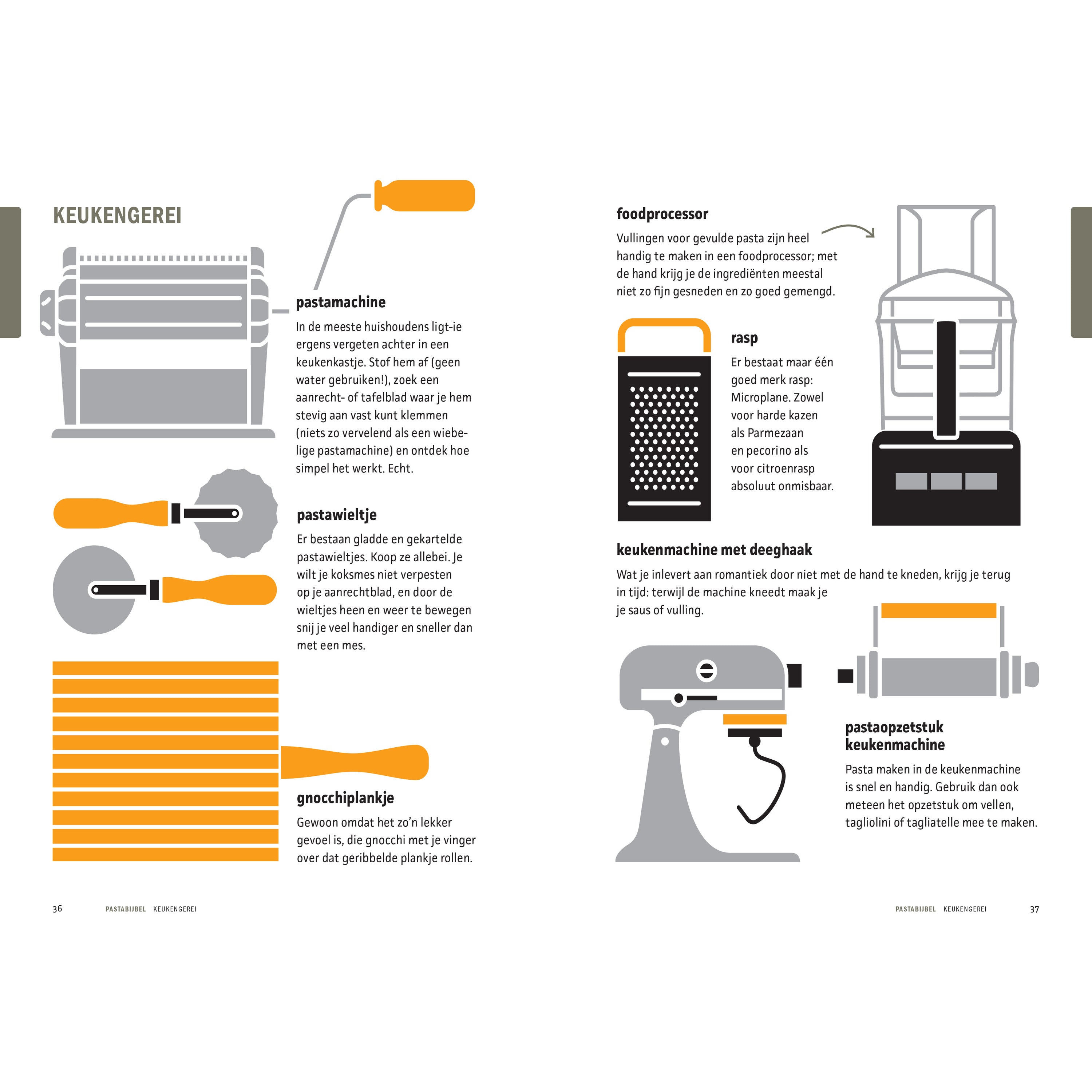 KEUKENGEREI

pastamachine

In de meeste huishoudens ligt-ie ergens vergeten achter in een keukenkastje. Stof hem af (geen water gebruiken!), zoek een aanrecht- of tafelblad waar je hem stevig aan vast kunt klemmen (niets zo vervelend als een wiebelige pastamachine) en ontdek hoe simpel het werkt. Echt.

pastawieltje

Er bestaan gladde en gekartelde pastawieltjes. Koop ze allebei. Je wilt je koksmes niet verpesten op je aanrechtblad, en door de wieltjes heen en weer te bewegen snij je veel handiger en sneller dan met een mes.

gnocchiplankje

Gewoon omdat het zo'n lekker gevoel is, die gnocchi met je vinger over dat geribbelde plankje rollen.

36 PASTABIJBEL KEUKENGEREI

foodprocessor

Vullingen voor gevulde pasta zijn heel handig te maken in een foodprocessor; met de hand krijg je de ingrediënten meestal niet zo fijn gesneden en zo goed gemengd.

rasp

Er bestaat maar één goed merk rasp: Microplane. Zowel voor harde kazen als Parmezaan en pecorino als voor citroenrasp absoluut onmisbaar.

keukenmachine met deeghaak

Wat je inlevert aan romantiek door niet met de hand te kneden, krijg je terug in tijd: terwijl de machine kneedt maak je je saus of vulling.

pastaopzetstuk keukenmachine

Pasta maken in de keukenmachine is snel en handig. Gebruik dan ook meteen het opzetstuk om vellen, tagliolini of tagliatelle mee te maken.

PASTABIJBEL KEUKENGEREI 37