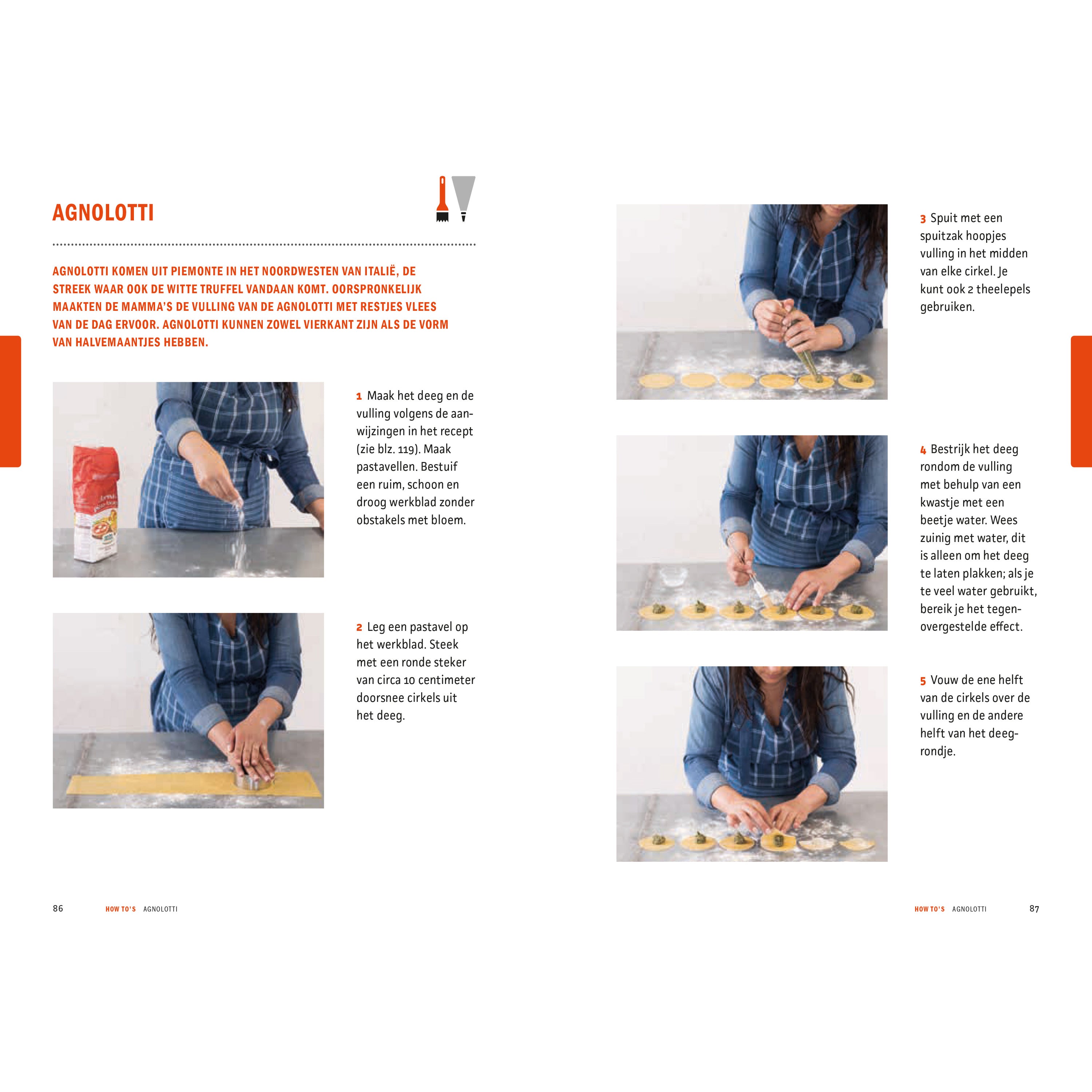 AGNOLOTTI

AGNOLOTTI KOMEN UIT PIEMONTE IN HET NOORDWESTEN VAN ITALIË, DE STREEK WAAR OOK DE WITTE TRUFFEL VANDAAN KOMT. OORSPRONKELIJK MAAKTEN DE MAMMA'S DE VULLING VAN DE AGNOLOTTI MET RESTJES VLEES VAN DE DAG ERVOOR. AGNOLOTTI KUNNEN ZOWEL VIERKANT ZIJN ALS DE VORM VAN HALVEMAANTJES HEBBEN.

1 Maak het deeg en de vulling volgens de aanwijzingen in het recept (zie blz. 119). Maak pastavellen. Bestuif een ruim, schoon en droog werkblad zonder obstakels met bloem.

2 Leg een pastavel op het werkblad. Steek met een ronde steker van circa 10 centimeter doorsnee cirkels uit het deeg.

86 HOW TO'S AGNOLOTTI

3 Spuit met een spuitzak hoopjes vulling in het midden van elke cirkel. Je kunt ook 2 theelepels gebruiken.

4 Bestrijk het deeg rondom de vulling met behulp van een kwastje met een beetje water. Wees zuinig met water, dit is alleen om het deeg te laten plakken; als je te veel water gebruikt, bereik je het tegenovergestelde effect.

5 Vouw de ene helft van de cirkels over de vulling en de andere helft van het deegrondje.

HOW TO'S AGNOLOTTI 87