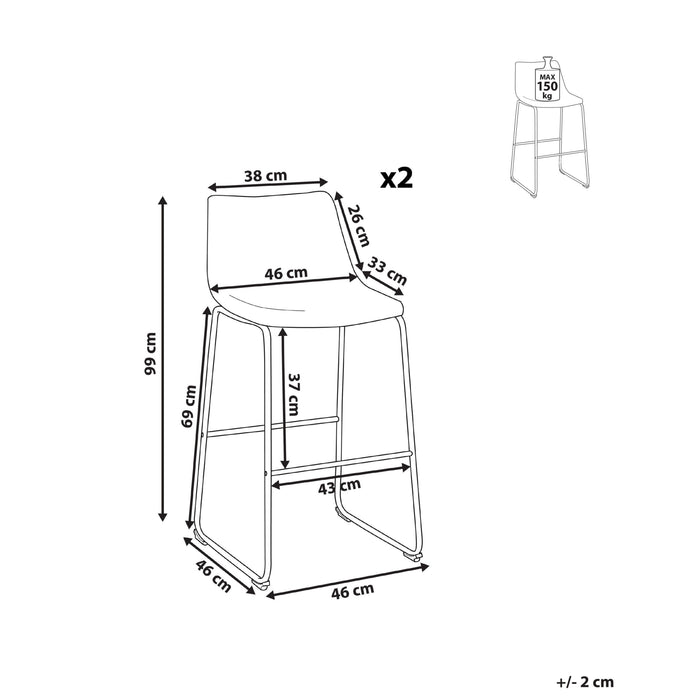 MAX
150
kg

38 cm
x2
26 cm
33 cm
46 cm
99 cm
69 cm
37 cm
43 cm
46 cm
46 cm

+/- 2 cm