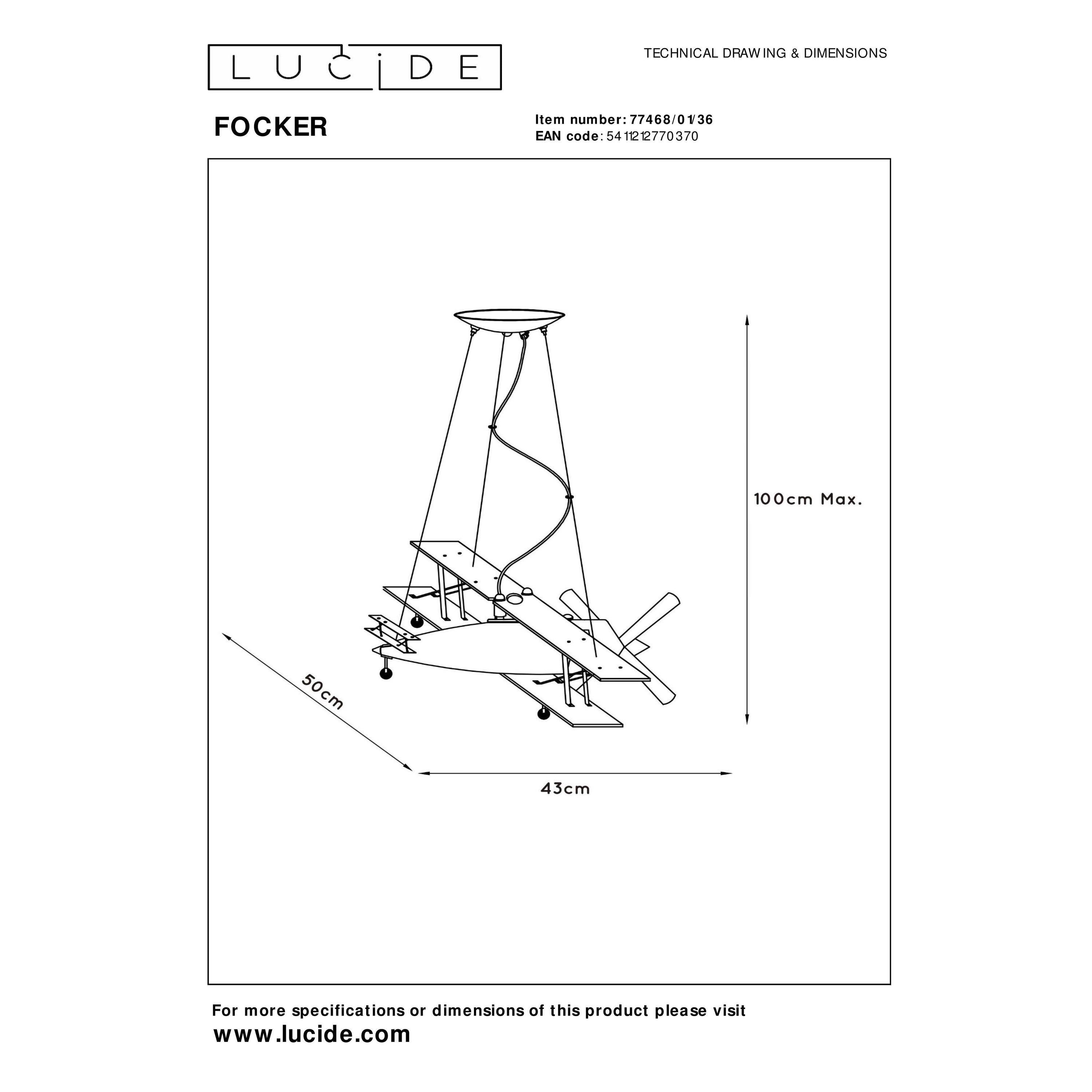 LUCIDE

TECHNICAL DRAWING & DIMENSIONS

FOCKER

Item number: 77468/01/36
EAN code: 5411212770370

100cm Max.

50cm

43cm

For more specifications or dimensions of this product please visit
www.lucide.com