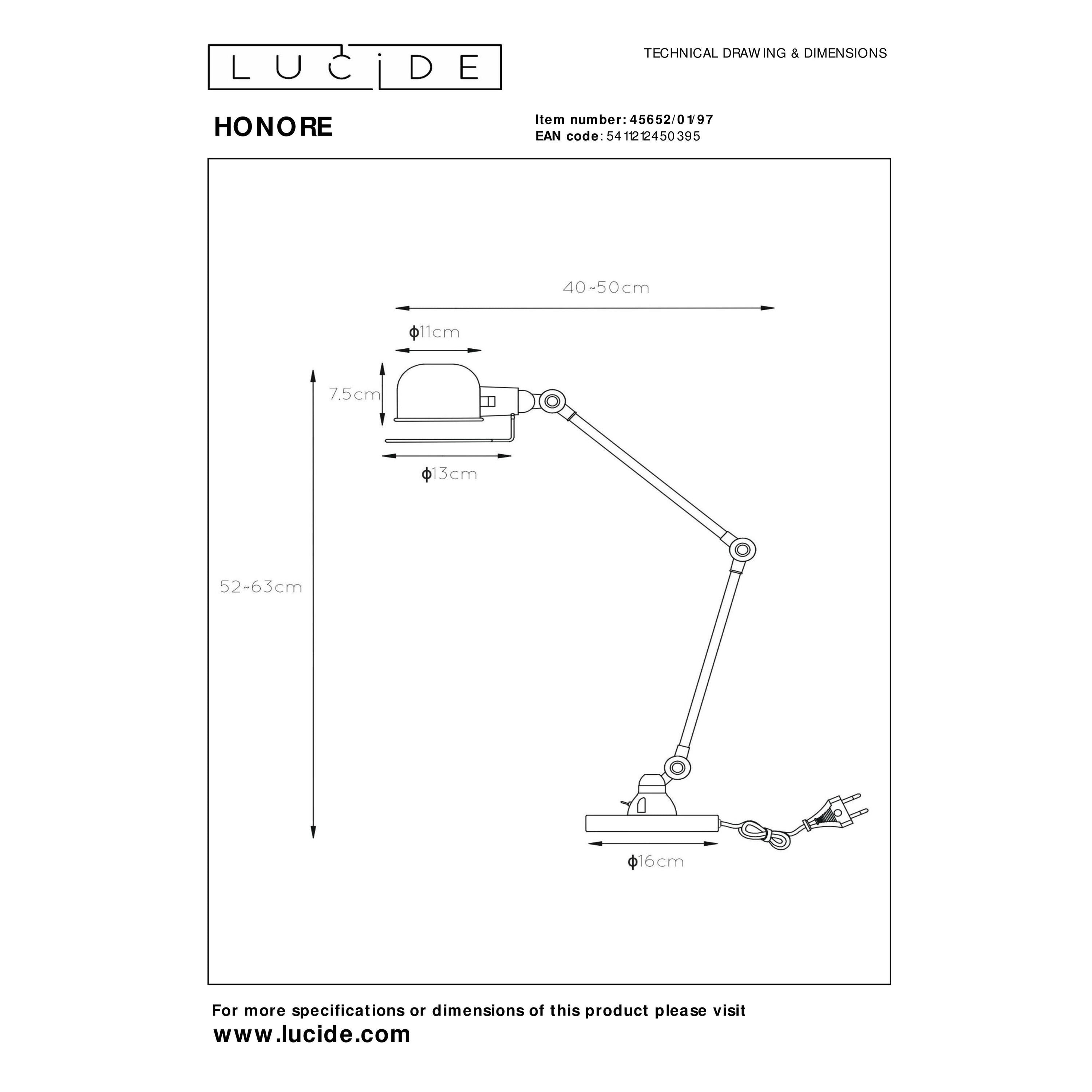 LUCIDE

TECHNICAL DRAWING & DIMENSIONS

HONORE

Item number: 45652/01/97
EAN code: 5411212450395

40~50cm

ϕ11cm

7.5cm

ϕ13cm

52~63cm

ϕ16cm

For more specifications or dimensions of this product please visit
www.lucide.com