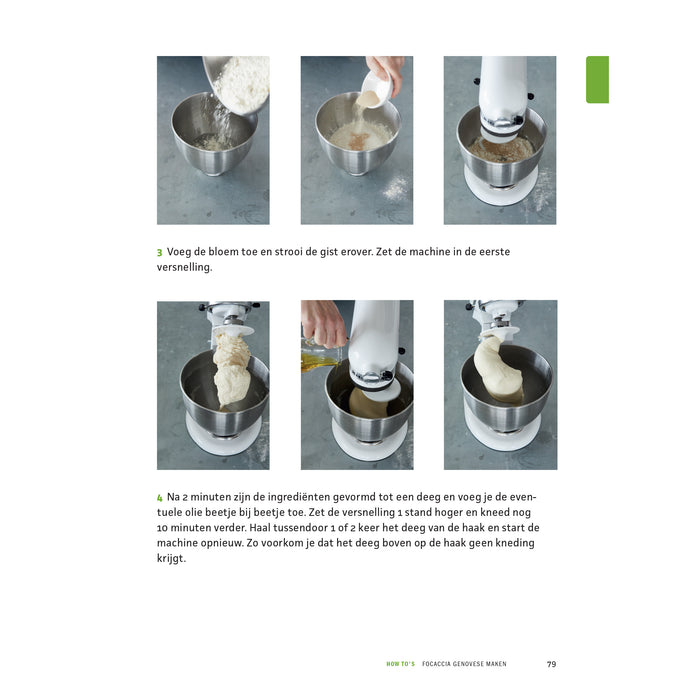 3 Voeg de bloem toe en strooi de gist erover. Zet de machine in de eerste versnelling.

4 Na 2 minuten zijn de ingrediënten gevormd tot een deeg en voeg je de eventuele olie beetje bij beetje toe. Zet de versnelling 1 stand hoger en kneed nog 10 minuten verder. Haal tussendoor 1 of 2 keer het deeg van de haak en start de machine opnieuw. Zo voorkom je dat het deeg boven op de haak geen kneding krijgt.

HOW TO'S FOCACCIA GENOVESE MAKEN 79