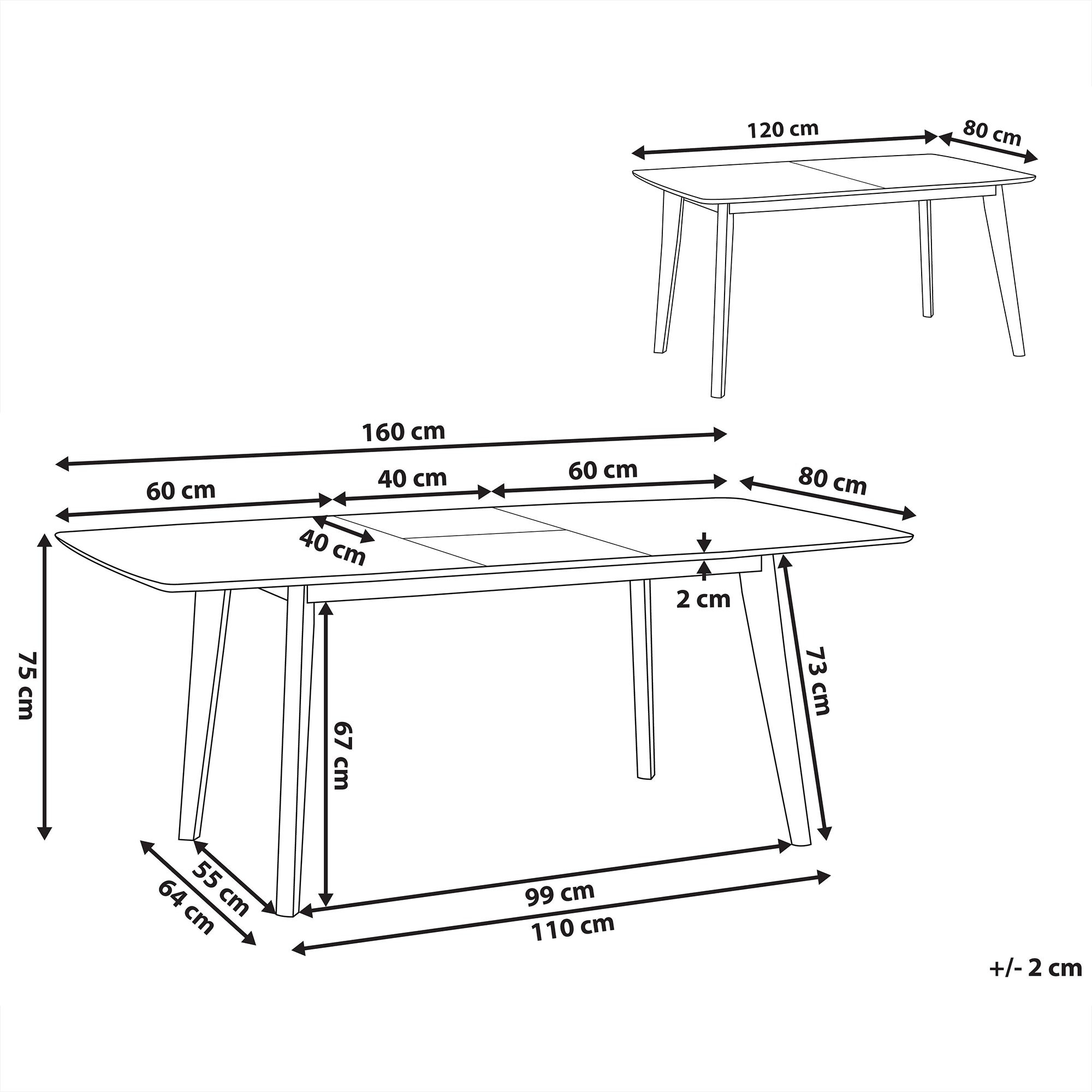 120 cm
80 cm
160 cm
60 cm
40 cm
60 cm
80 cm
40 cm
2 cm
75 cm
67 cm
73 cm
55 cm
64 cm
99 cm
110 cm
+/- 2 cm