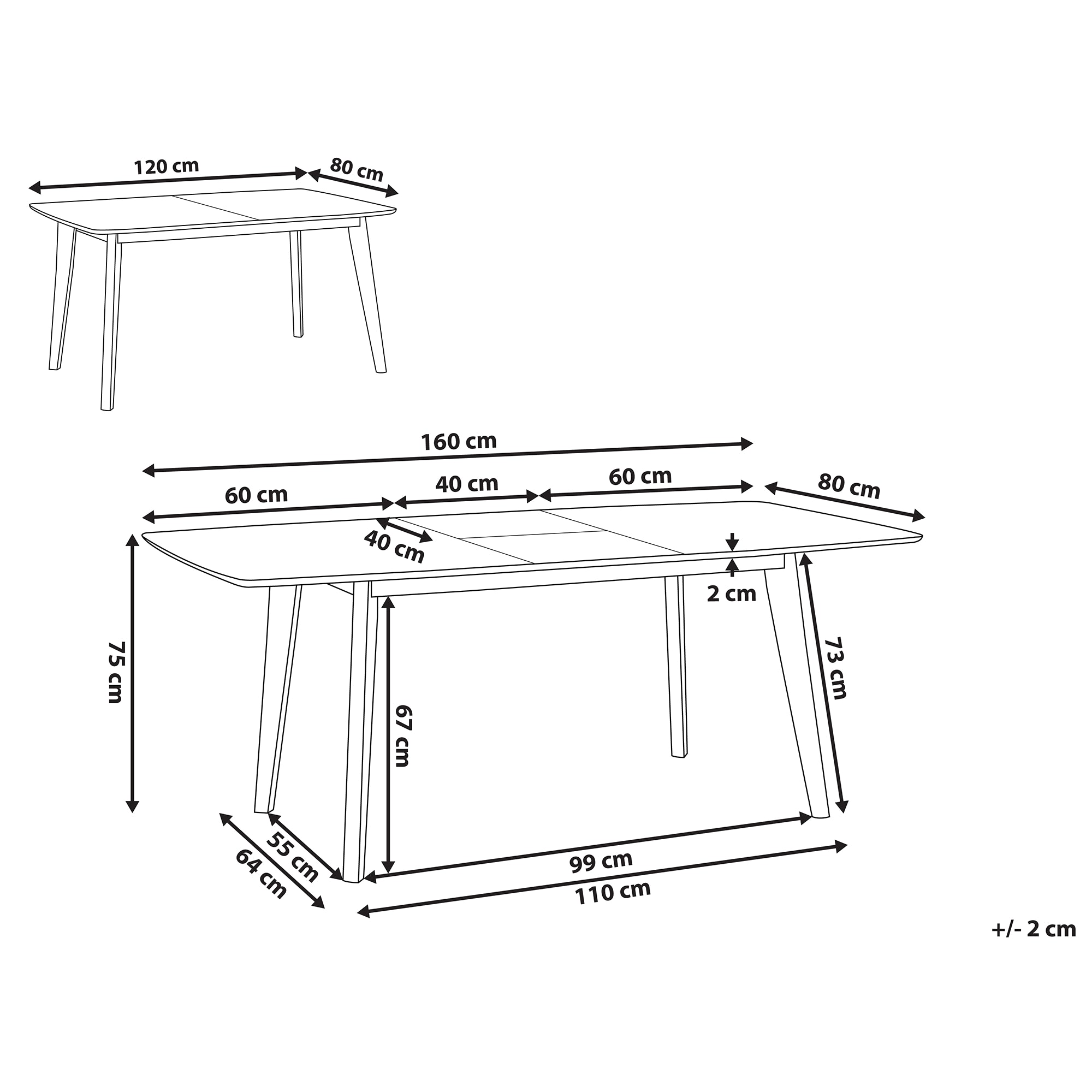 120 cm
80 cm

160 cm
60 cm
40 cm
60 cm
80 cm
40 cm
2 cm
75 cm
67 cm
73 cm
55 cm
64 cm
99 cm
110 cm

+/- 2 cm