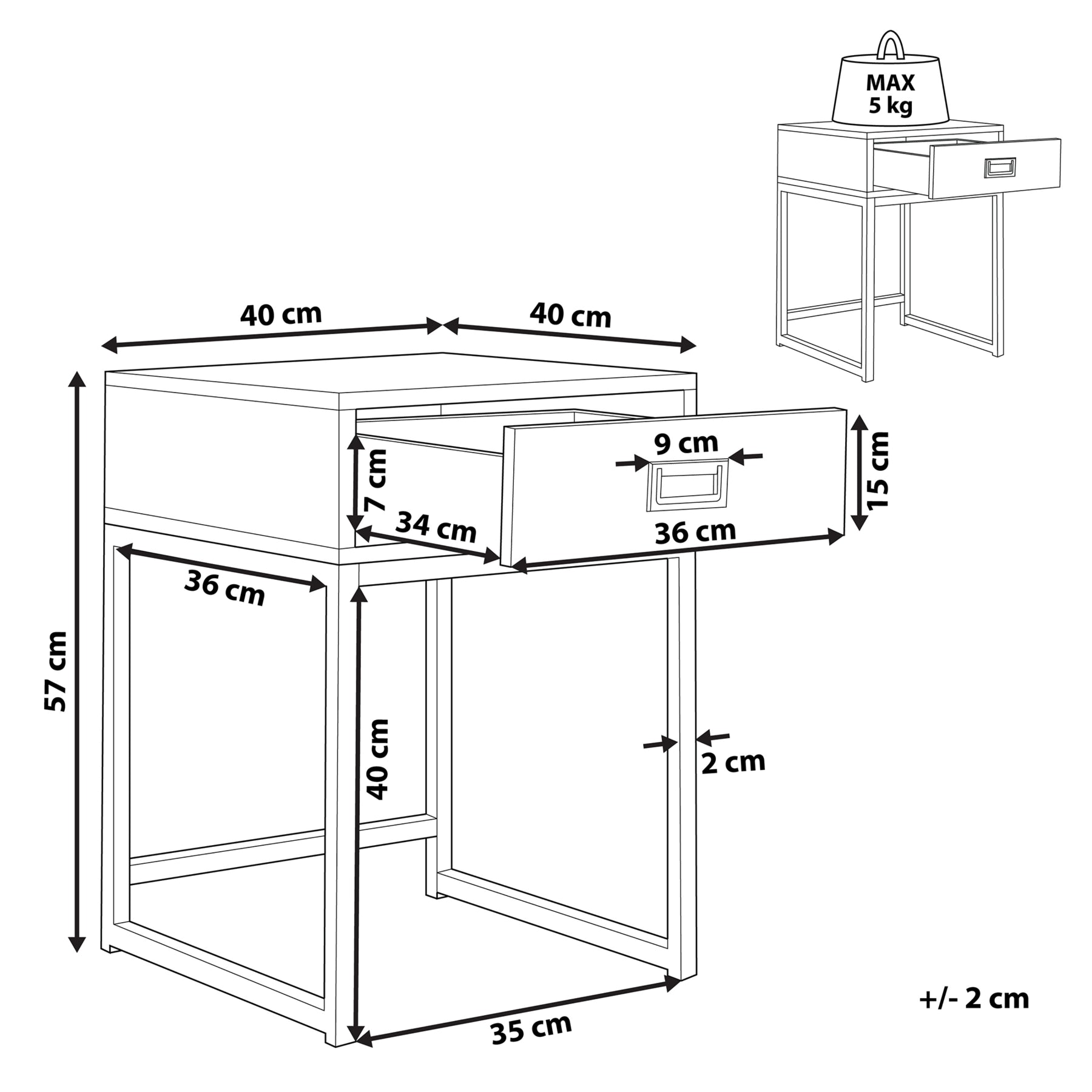 MAX
5 kg

40 cm
40 cm

9 cm
7 cm
15 cm
34 cm
36 cm
36 cm

57 cm
40 cm
2 cm

35 cm

+/- 2 cm