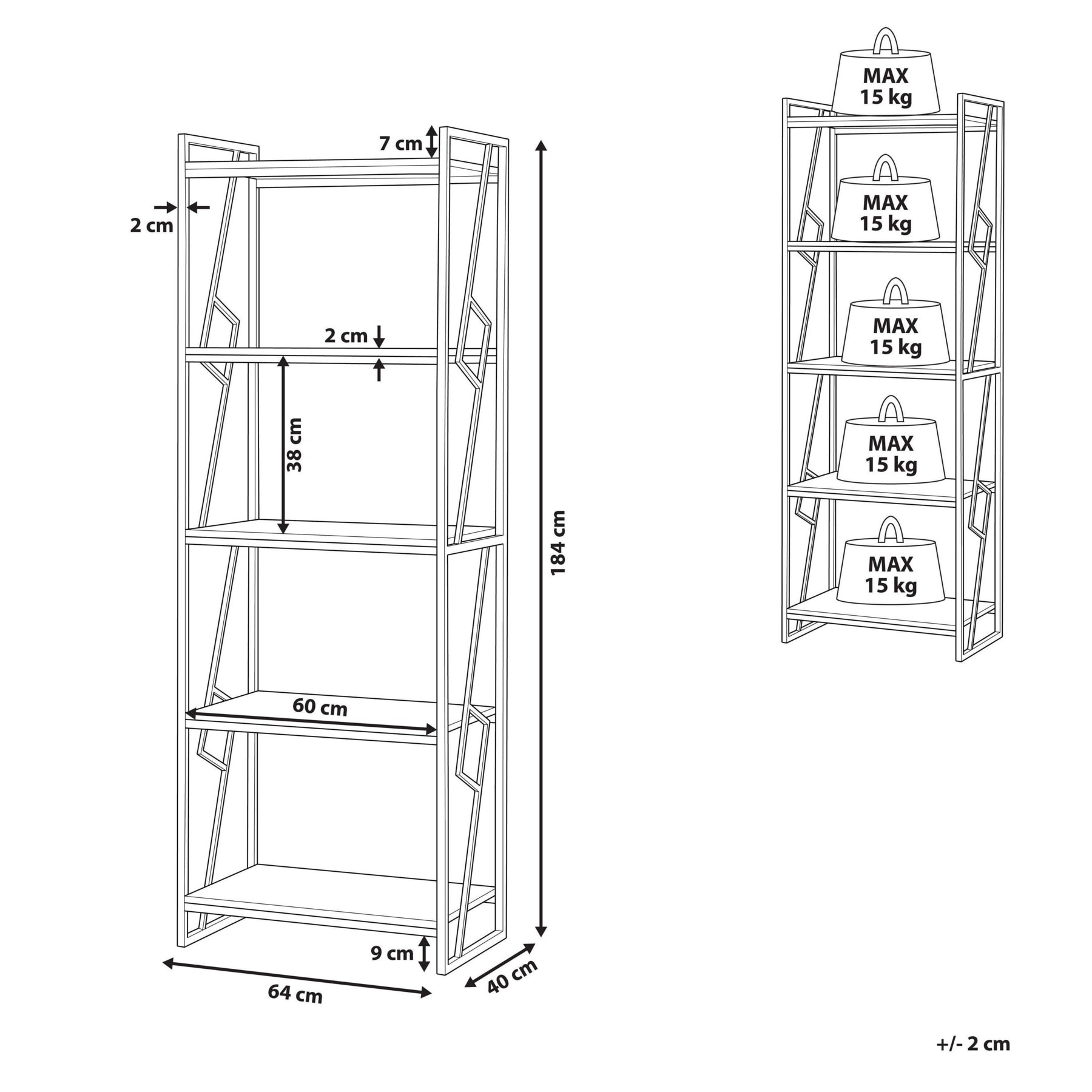 7 cm
2 cm
2 cm
38 cm
184 cm
60 cm
9 cm
64 cm
40 cm

MAX 15 kg
MAX 15 kg
MAX 15 kg
MAX 15 kg
MAX 15 kg

+/- 2 cm