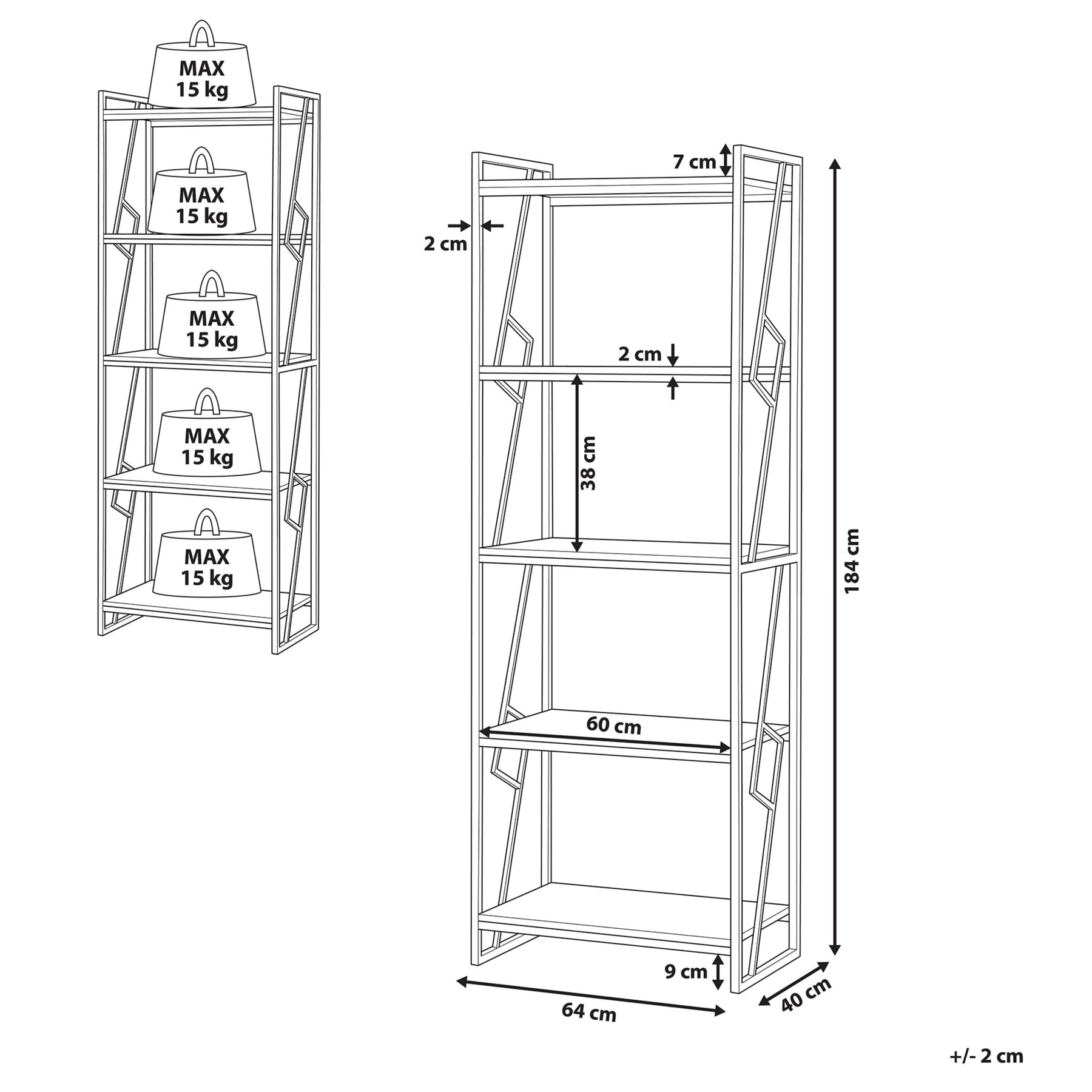 MAX
15 kg

MAX
15 kg

MAX
15 kg

MAX
15 kg

MAX
15 kg

7 cm

2 cm

2 cm

38 cm

184 cm

60 cm

9 cm

64 cm

40 cm

+/- 2 cm