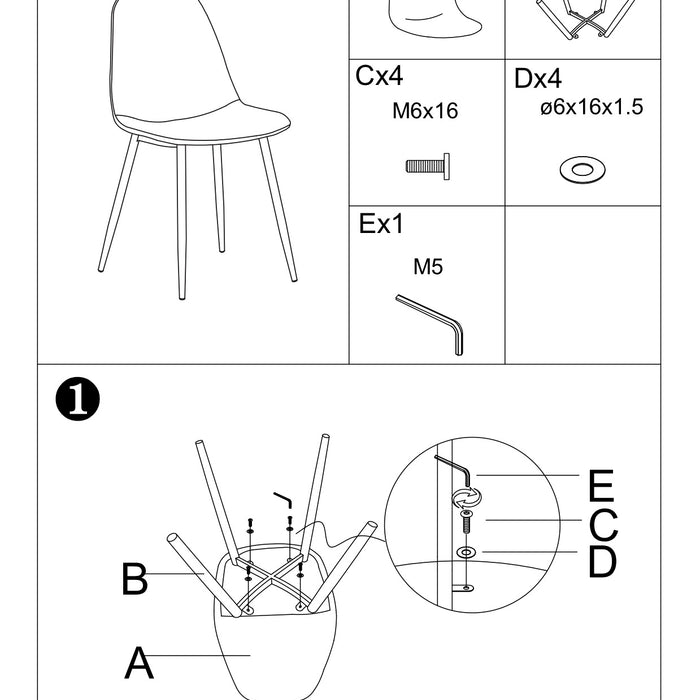 Cx4
M6x16

Dx4
ø6x16x1.5

Ex1
M5

1

E
C
D
B
A