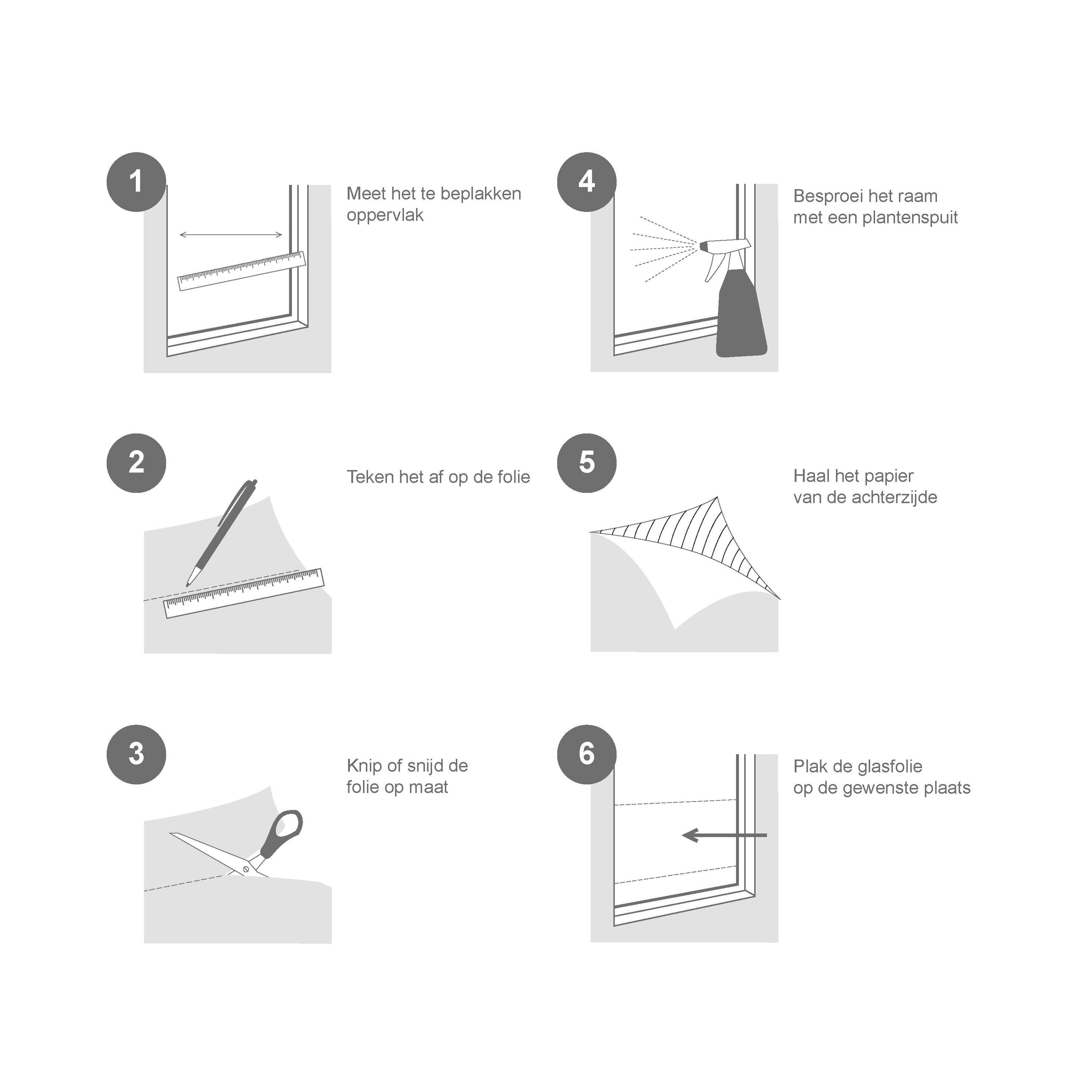 1

Meet het te beplakken oppervlak

2

Teken het af op de folie

3

Knip of snijd de folie op maat

4

Besproei het raam met een plantenspuit

5

Haal het papier van de achterzijde

6

Plak de glasfolie op de gewenste plaats