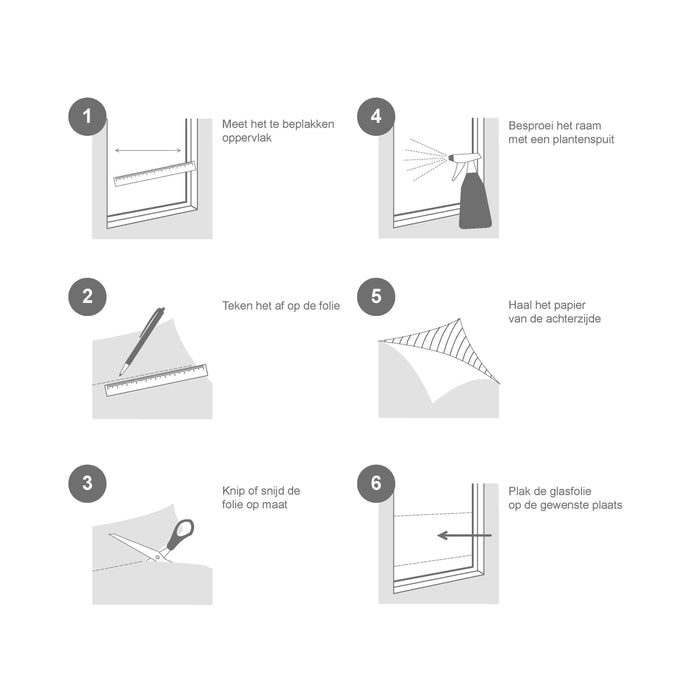 1

Meet het te beplakken oppervlak

2

Teken het af op de folie

3

Knip of snijd de folie op maat

4

Besproei het raam met een plantenspuit

5

Haal het papier van de achterzijde

6

Plak de glasfolie op de gewenste plaats