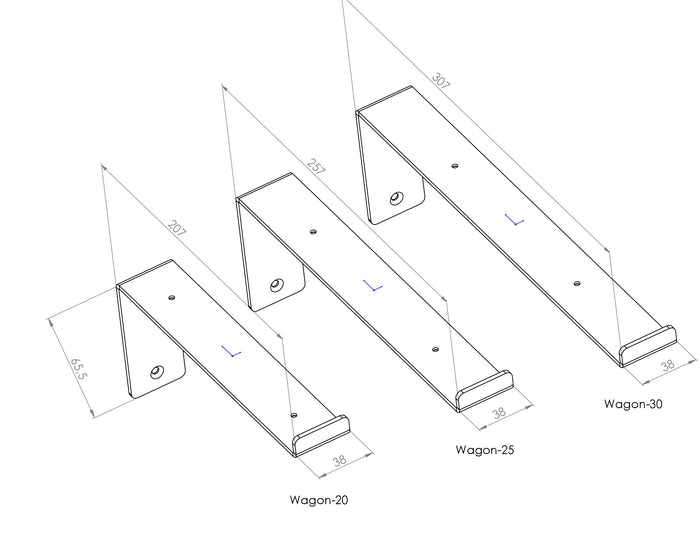 307
257
207
65,5
38
38
38
Wagon-30
Wagon-25
Wagon-20