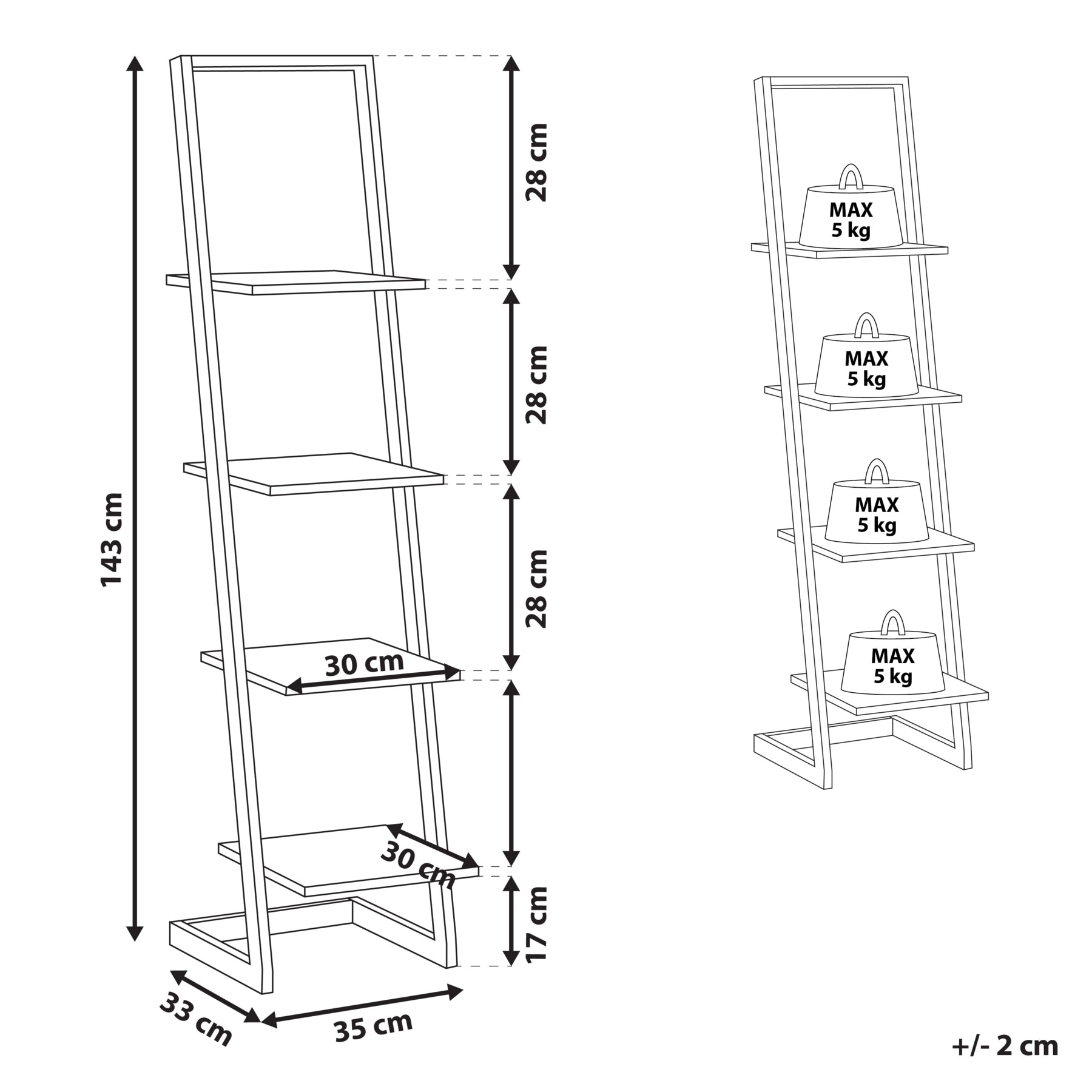 143 cm

28 cm

28 cm

28 cm

30 cm

30 cm

17 cm

33 cm

35 cm

MAX
5 kg

MAX
5 kg

MAX
5 kg

MAX
5 kg

+/- 2 cm