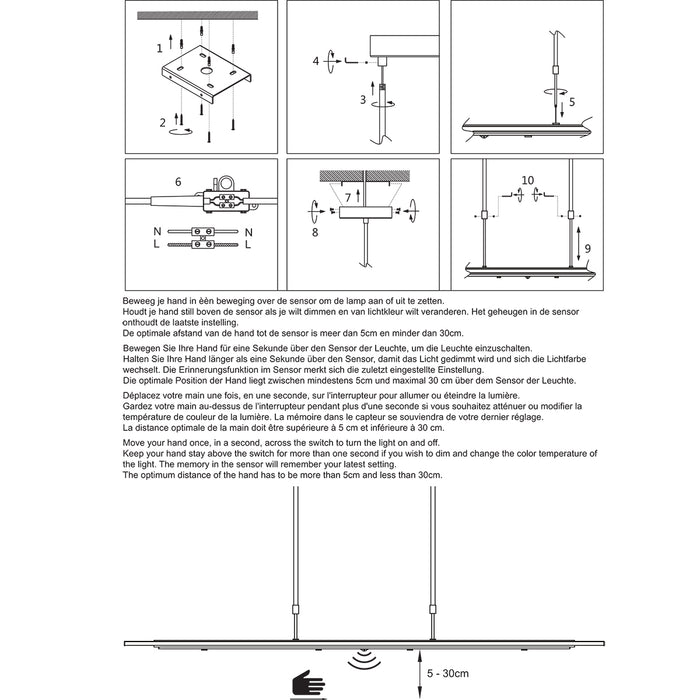 1
2
4
3
5
6
N
L
N
L
7
8
10
9

Beweeg je hand in èèn beweging over de sensor om de lamp aan of uit te zetten.
Houdt je hand still boven de sensor als je wilt dimmen en van lichtkleur wilt veranderen. Het geheugen in de sensor onthoudt de laatste instelling.
De optimale afstand van de hand tot de sensor is meer dan 5cm en minder dan 30cm.

Bewegen Sie Ihre Hand für eine Sekunde über den Sensor der Leuchte, um die Leuchte einzuschalten.
Halten Sie Ihre Hand länger als eine Sekunde über den Sensor, damit das Licht gedimmt wird und sich die Lichtfarbe wechselt. Die Erinnerungsfunktion im Sensor merkt sich die zuletzt eingestellte Einstellung.
Die optimale Position der Hand liegt zwischen mindestens 5cm und maximal 30 cm über dem Sensor der Leuchte.

Déplacez votre main une fois, en une seconde, sur l'interrupteur pour allumer ou éteindre la lumière.
Gardez votre main au-dessus de l'interrupteur pendant plus d'une seconde si vous souhaitez atténuer ou modifier la température de couleur de la lumière. La mémoire dans le capteur se souviendra de votre dernier réglage.
La distance optimale de la main doit être supérieure à 5 cm et inférieure à 30 cm.

Move your hand once, in a second, across the switch to turn the light on and off.
Keep your hand stay above the switch for more than one second if you wish to dim and change the color temperature of the light. The memory in the sensor will remember your latest setting.
The optimum distance of the hand has to be more than 5cm and less than 30cm.

5 - 30cm