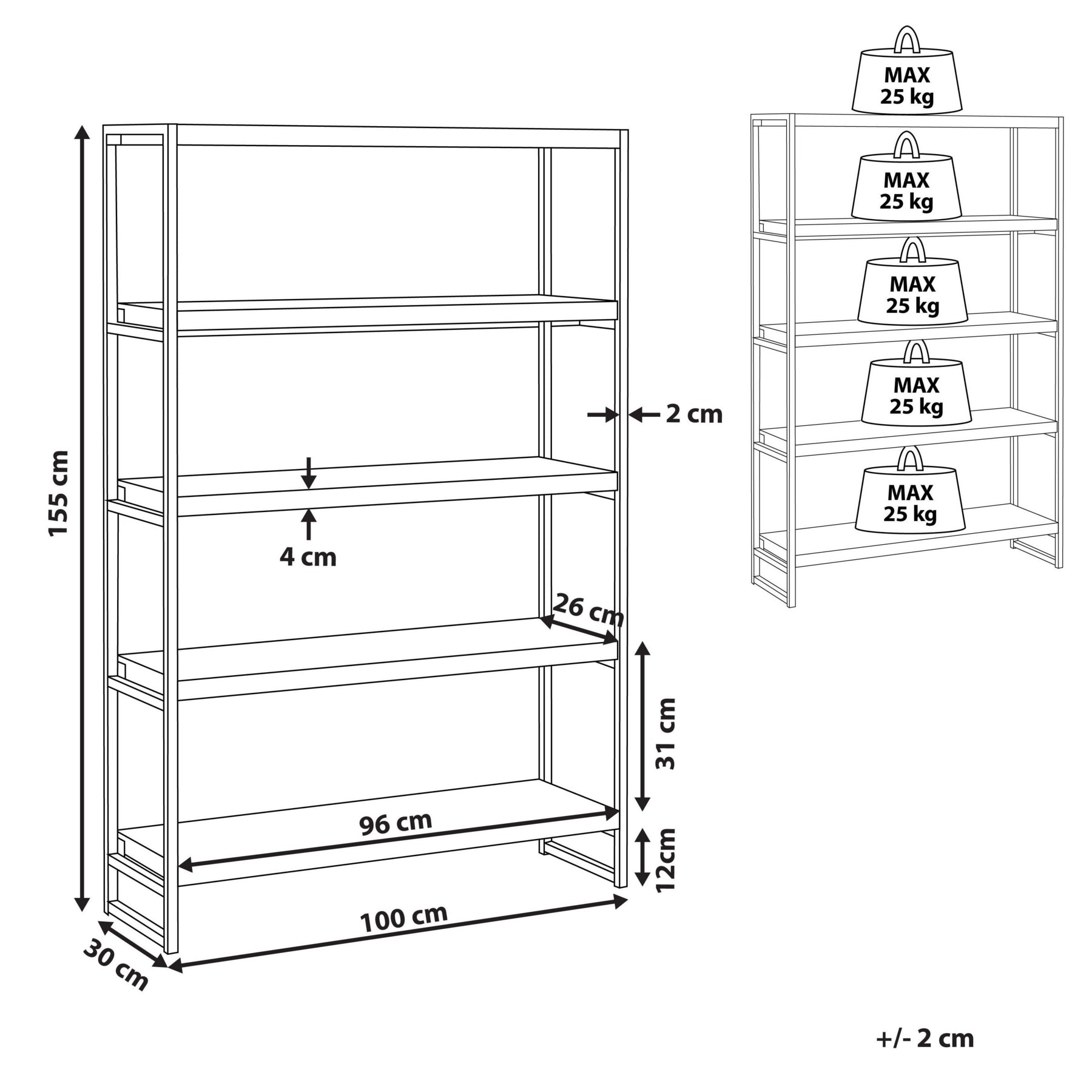 155 cm

2 cm

4 cm

26 cm

31 cm

96 cm

12cm

100 cm

30 cm

MAX 25 kg

MAX 25 kg

MAX 25 kg

MAX 25 kg

MAX 25 kg

+/- 2 cm