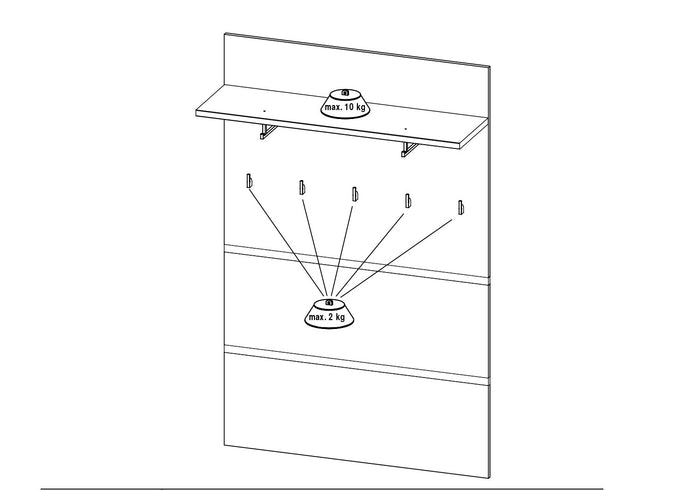 max. 10 kg

max. 2 kg