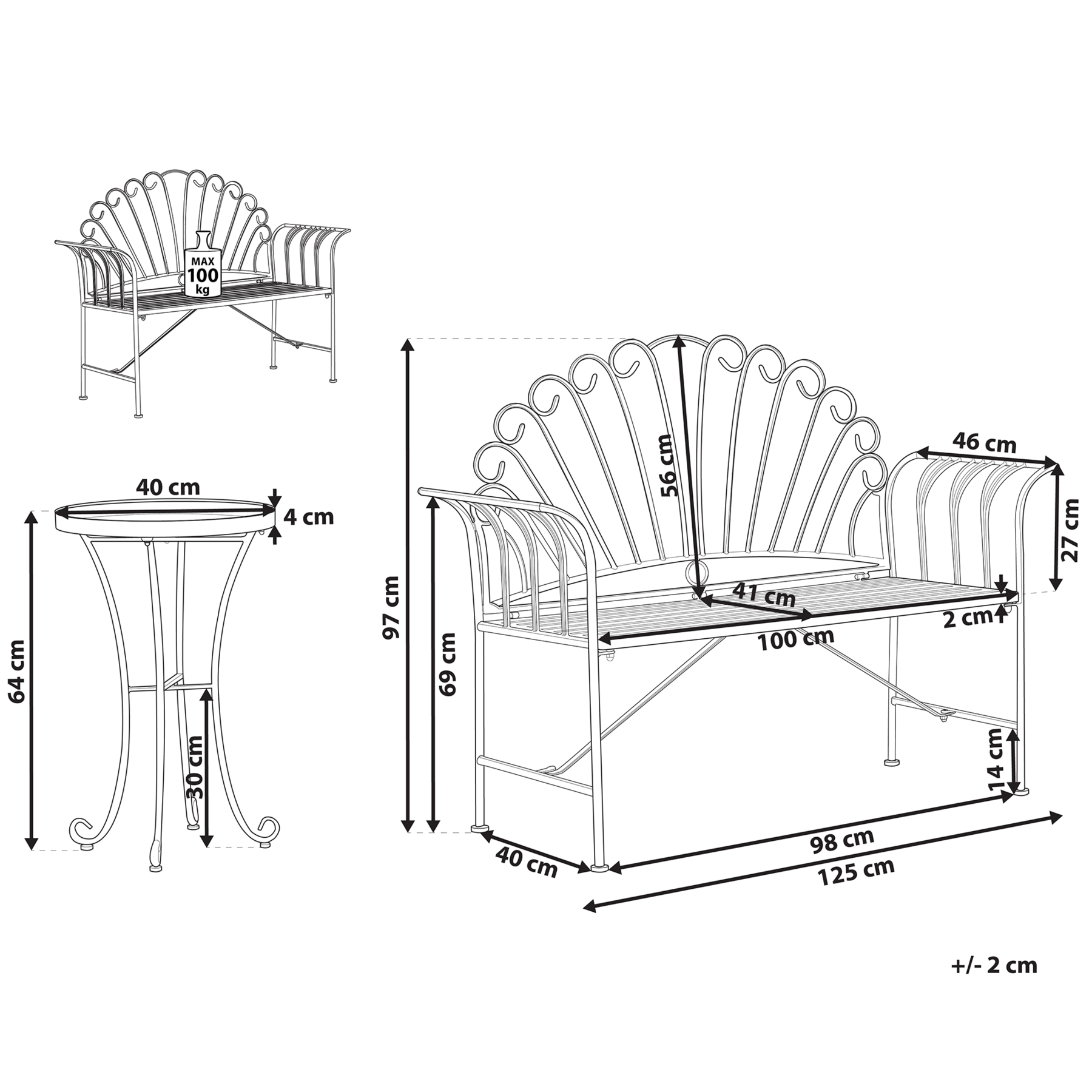 MAX
100
kg

40 cm
4 cm
64 cm
30 cm

97 cm
69 cm
56 cm
46 cm
27 cm
41 cm
2 cm
100 cm
14 cm
40 cm
98 cm
125 cm

+/- 2 cm