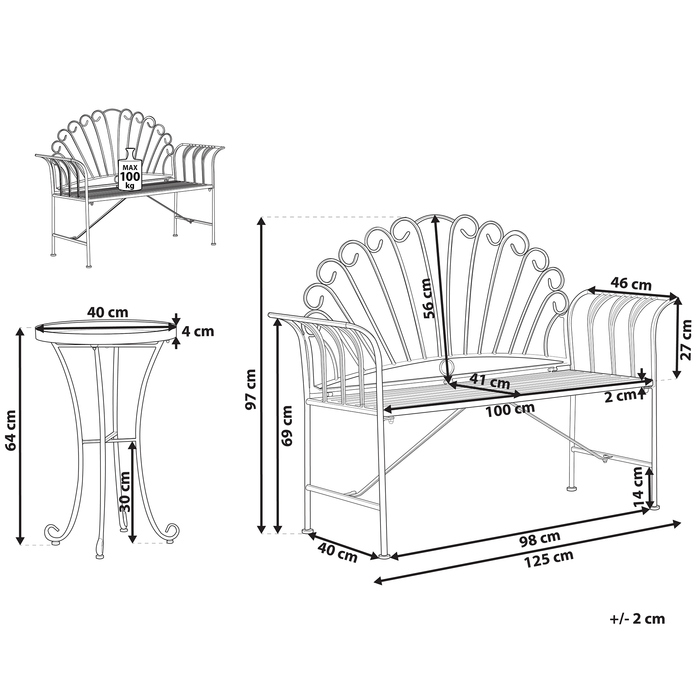 MAX
100
kg

40 cm
4 cm
64 cm
30 cm

97 cm
69 cm
56 cm
46 cm
27 cm
41 cm
2 cm
100 cm
14 cm
40 cm
98 cm
125 cm

+/- 2 cm