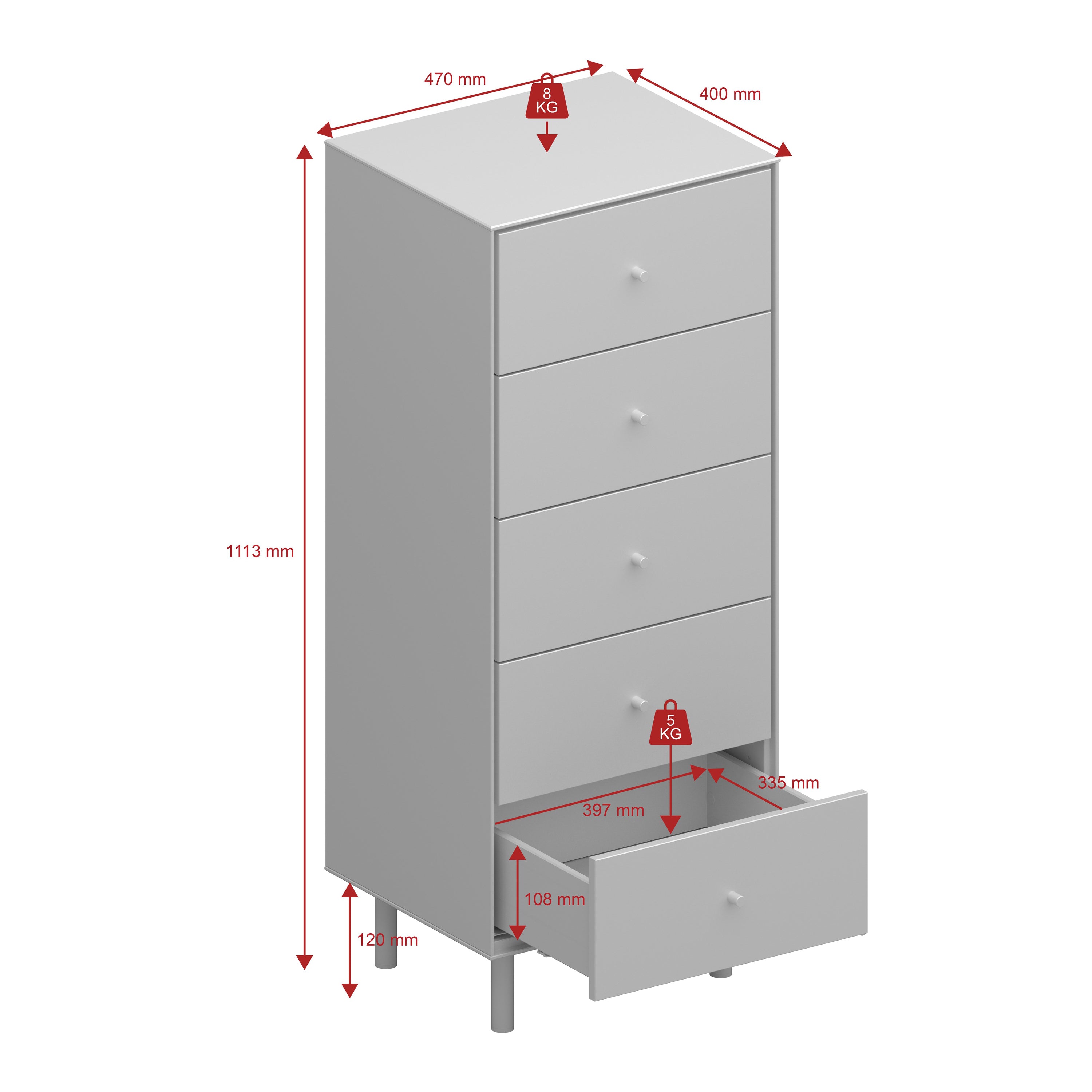 470 mm

8
KG

400 mm

1113 mm

5
KG

335 mm

397 mm

108 mm

120 mm