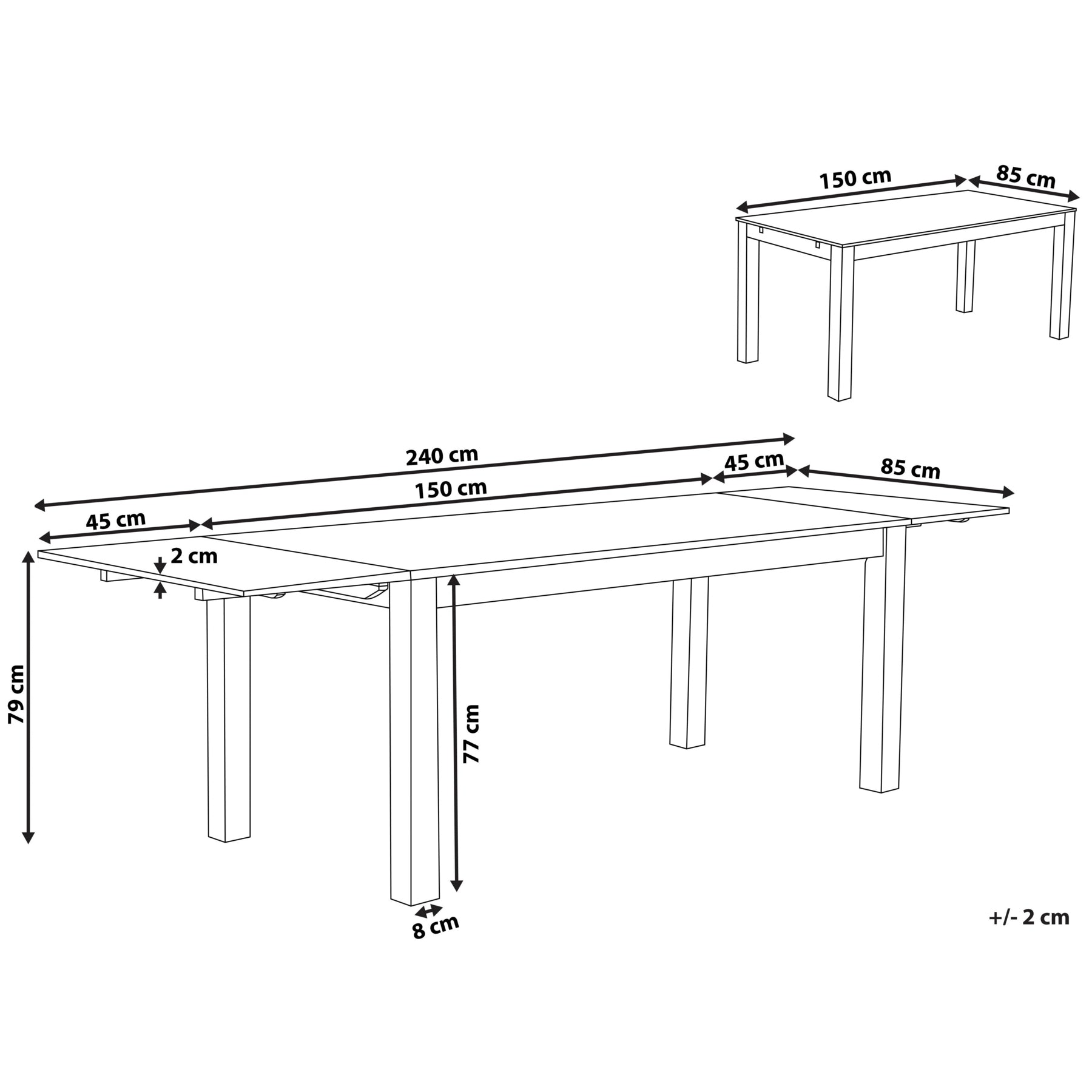 150 cm
85 cm
240 cm
45 cm
85 cm
150 cm
45 cm
2 cm
79 cm
77 cm
8 cm
+/- 2 cm