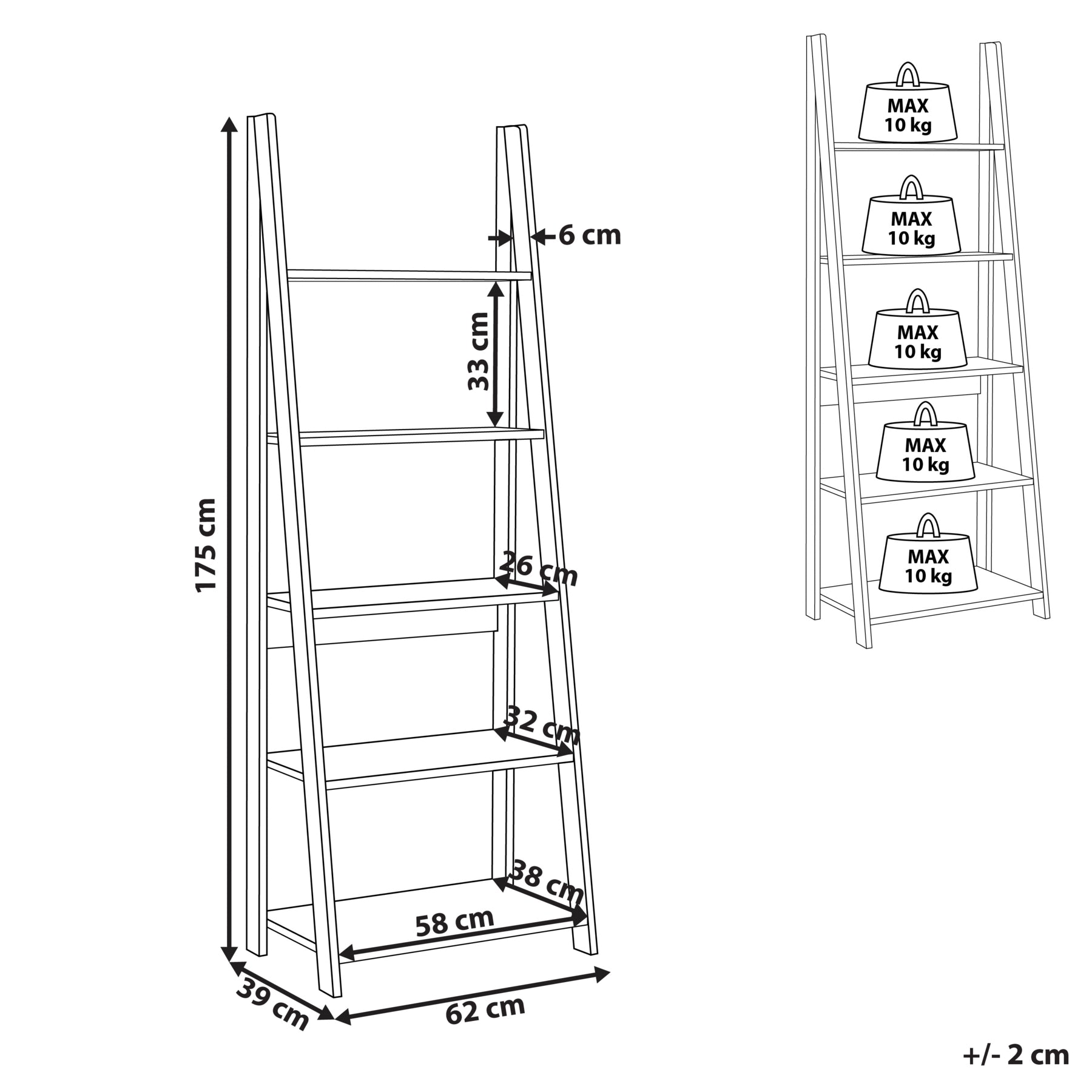 175 cm

6 cm

33 cm

26 cm

32 cm

38 cm

58 cm

39 cm

62 cm

MAX
10 kg

MAX
10 kg

MAX
10 kg

MAX
10 kg

MAX
10 kg

+/- 2 cm