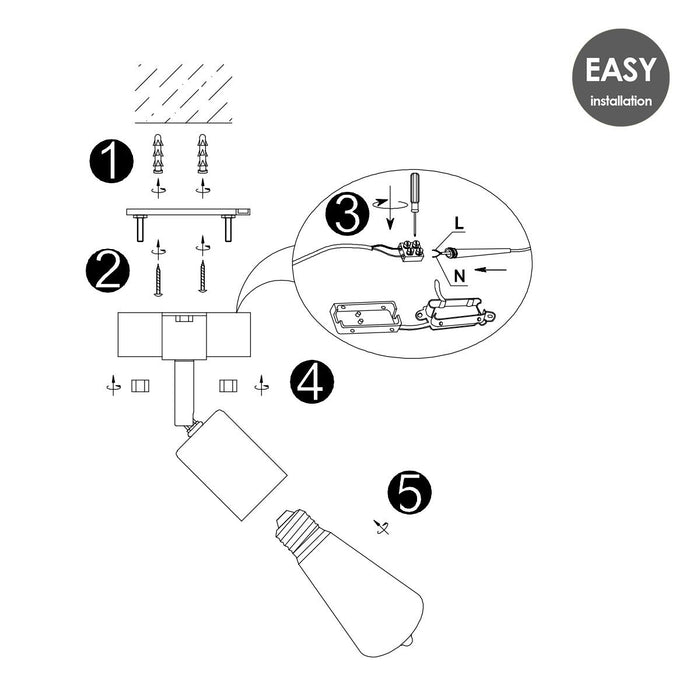 EASY
installation

1

2

3

L

N

4

5