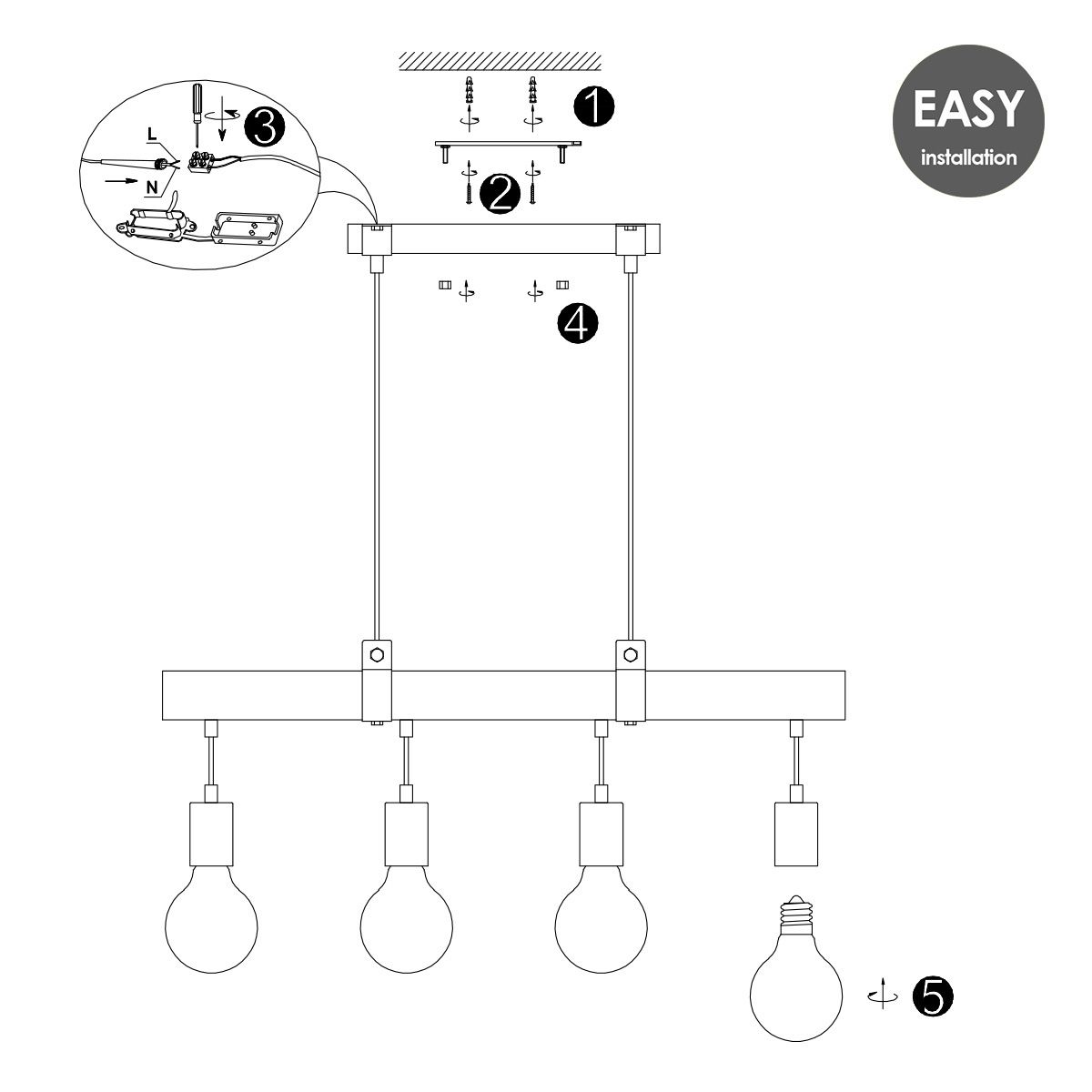 EASY
installation

1

2

3

L

N

4

5