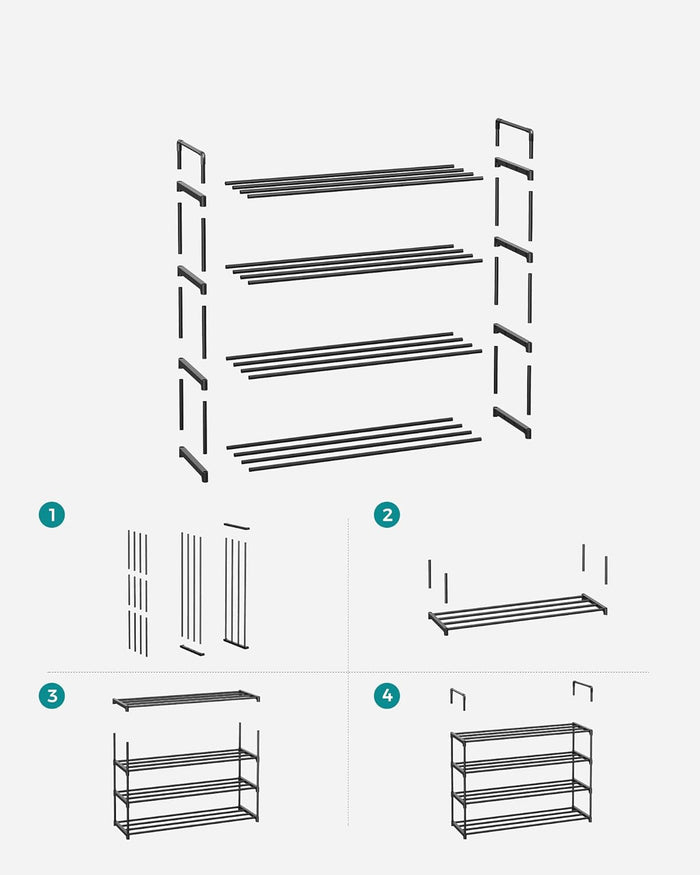 1

2

3

4