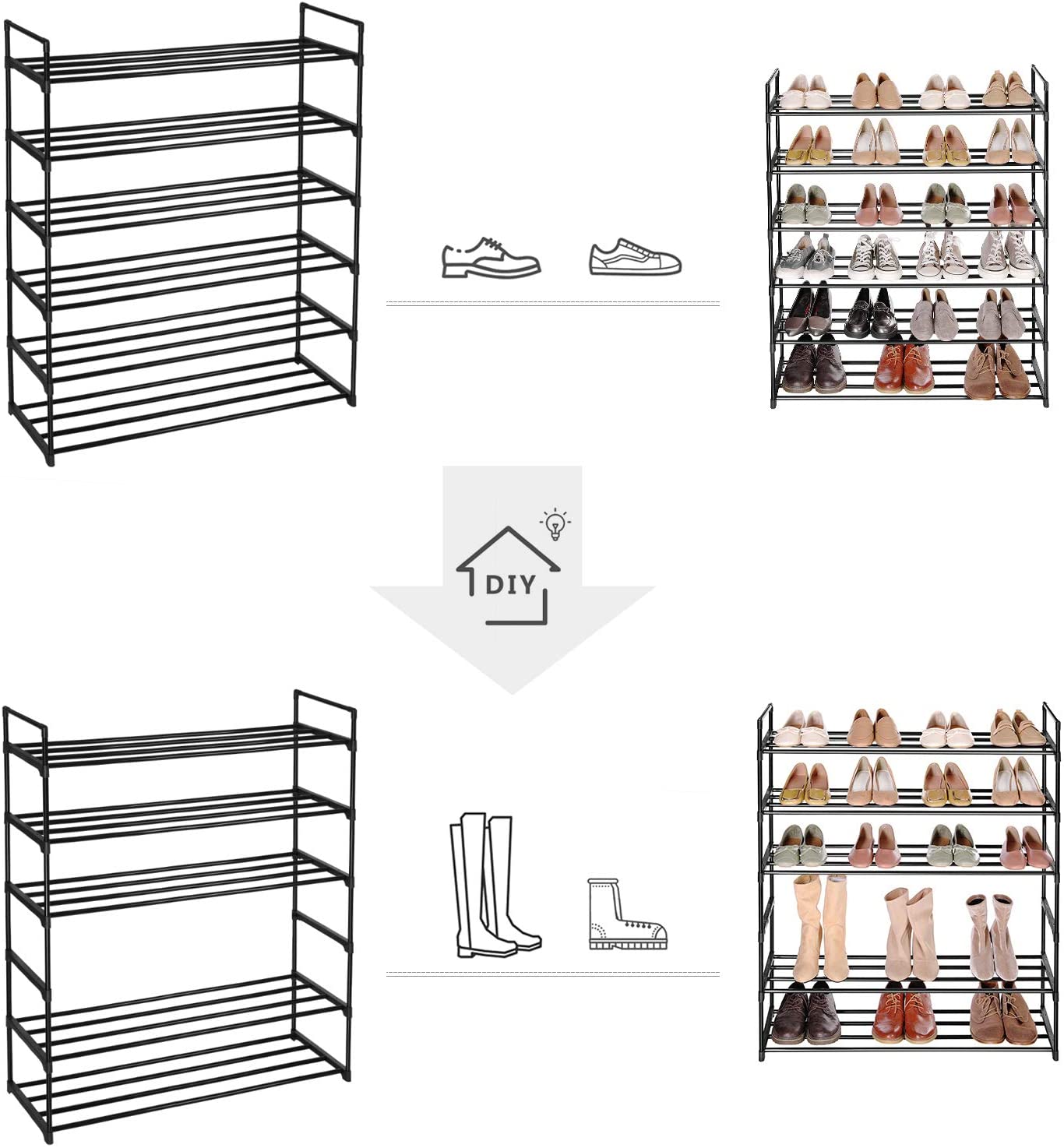 DIY