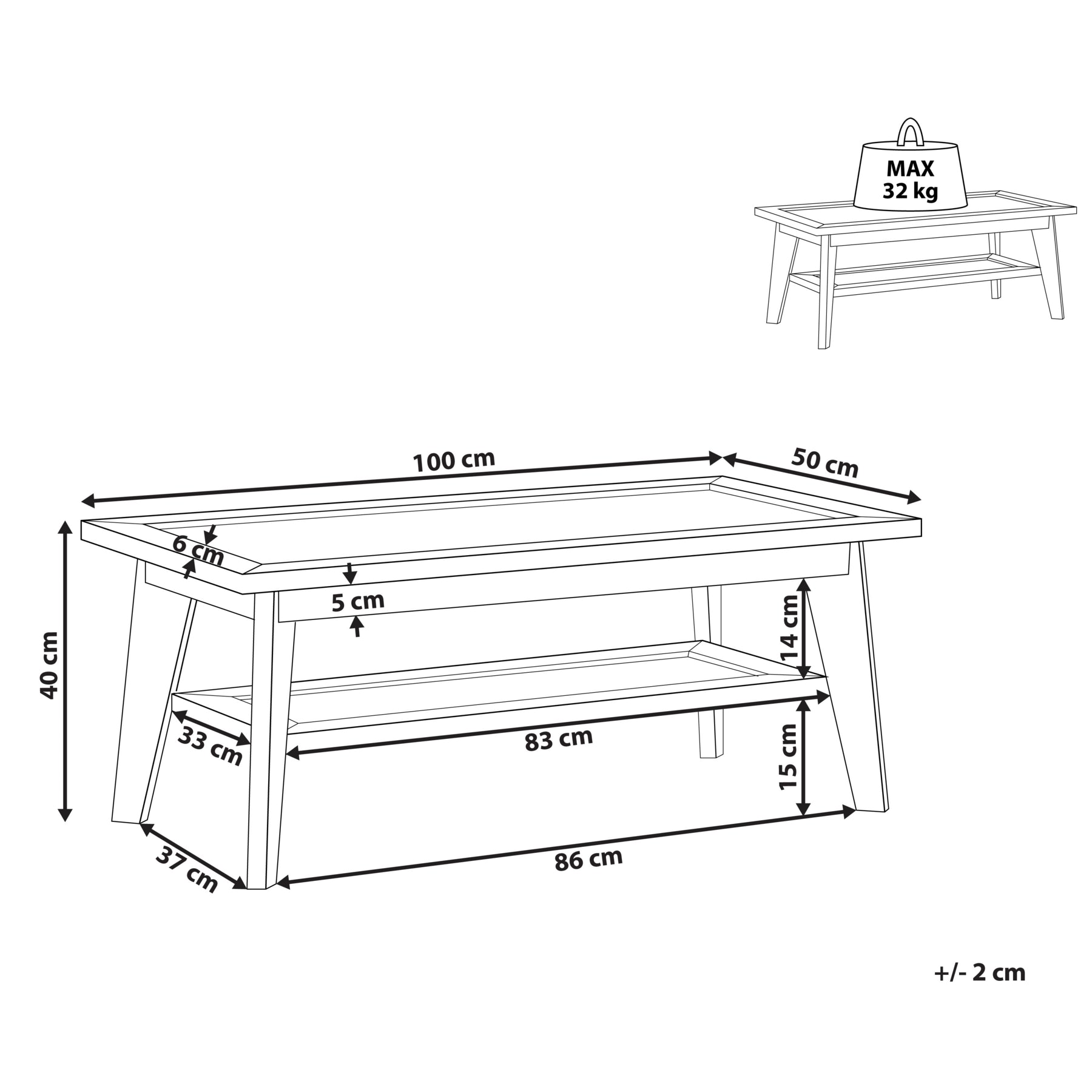 MAX
32 kg

100 cm

50 cm

6 cm

5 cm

40 cm

14 cm

33 cm

83 cm

15 cm

37 cm

86 cm

+/- 2 cm