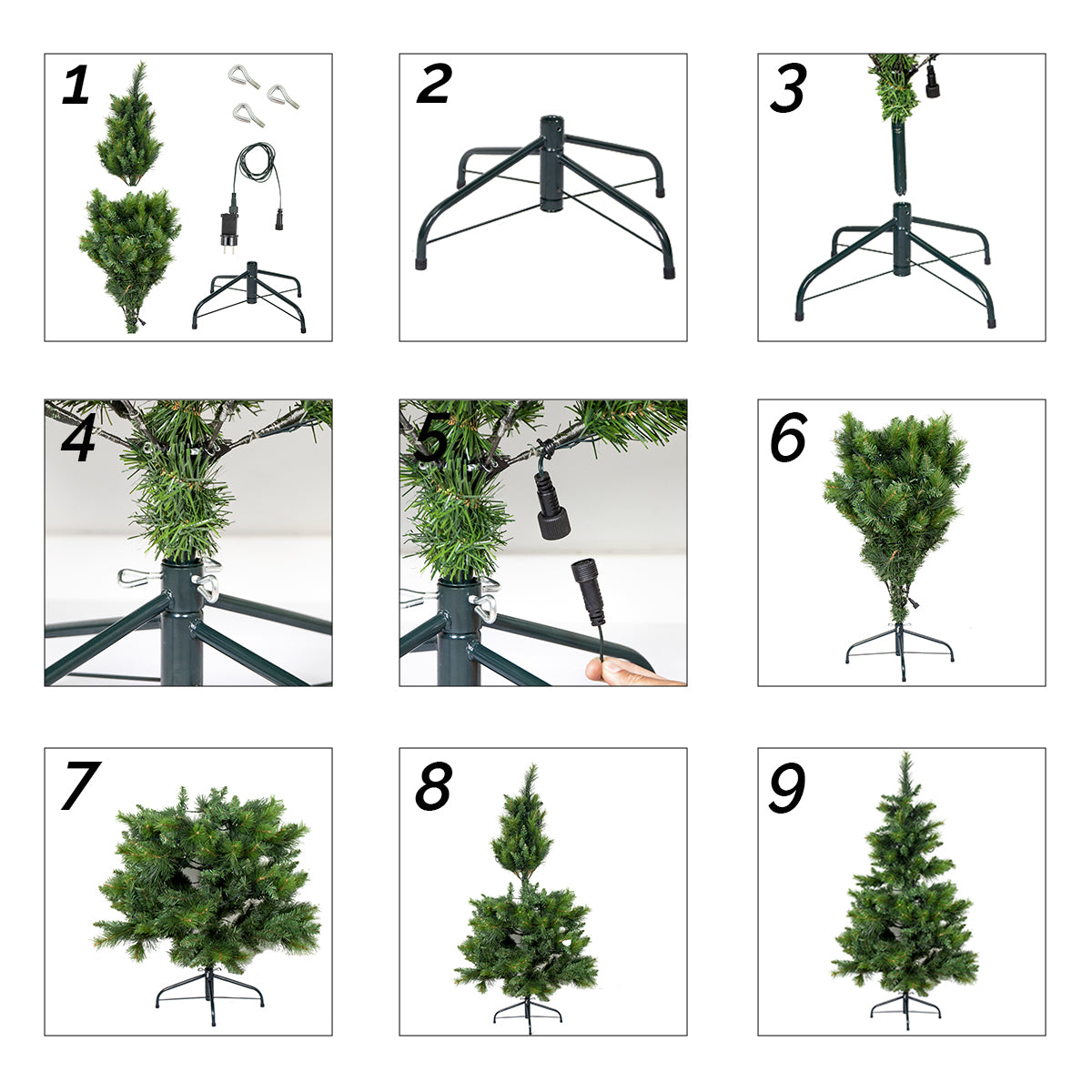 1

2

3

4

5

6

7

8

9