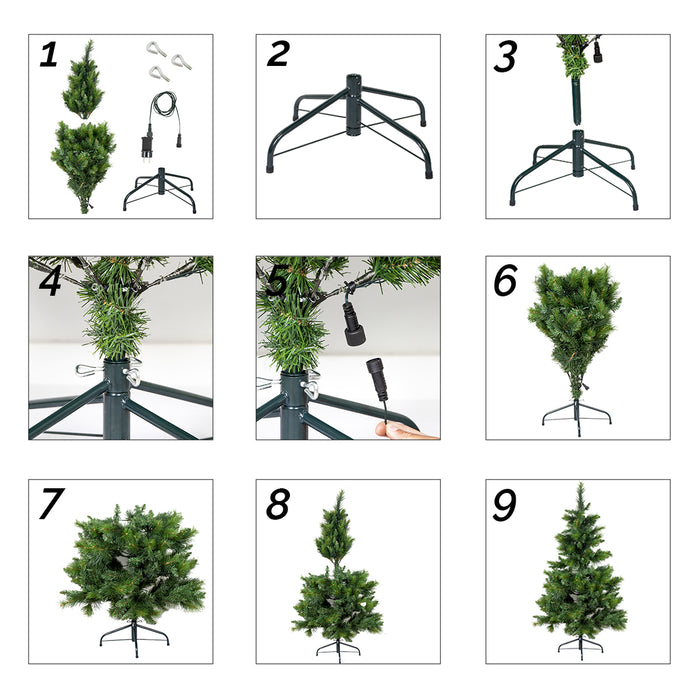 1

2

3

4

5

6

7

8

9