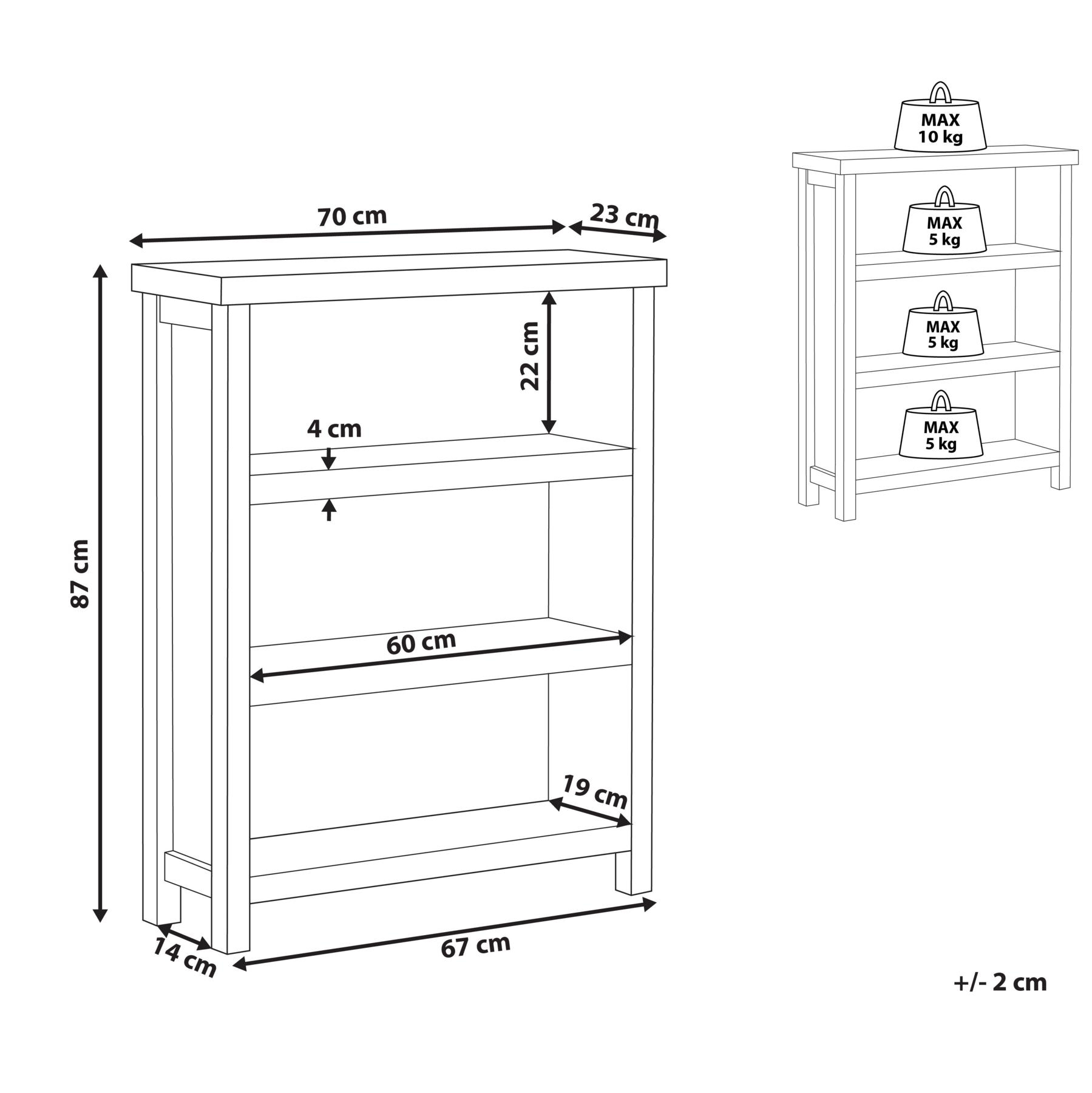 70 cm
23 cm
87 cm
22 cm
4 cm
60 cm
19 cm
14 cm
67 cm

MAX
10 kg
MAX
5 kg
MAX
5 kg
MAX
5 kg

+/- 2 cm