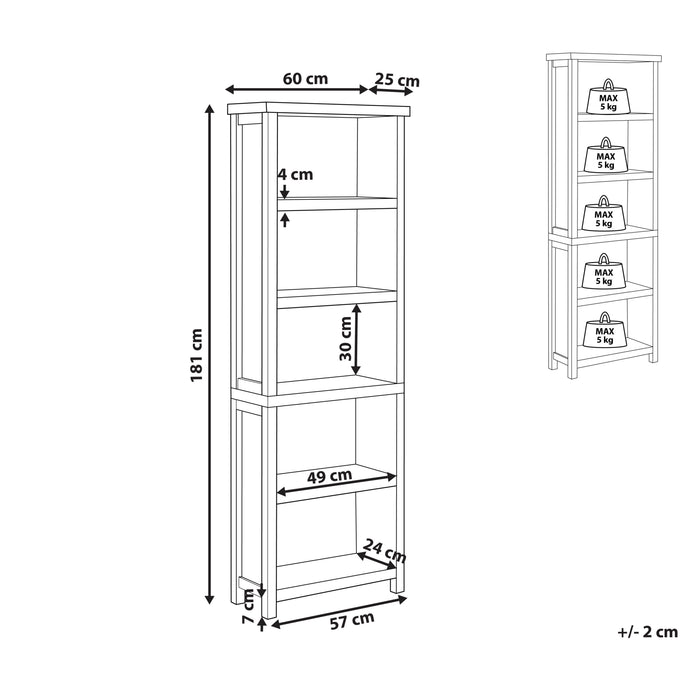 60 cm
25 cm
4 cm
181 cm
30 cm
49 cm
24 cm
7 cm
57 cm

MAX
5 kg
MAX
5 kg
MAX
5 kg
MAX
5 kg
MAX
5 kg

+/- 2 cm