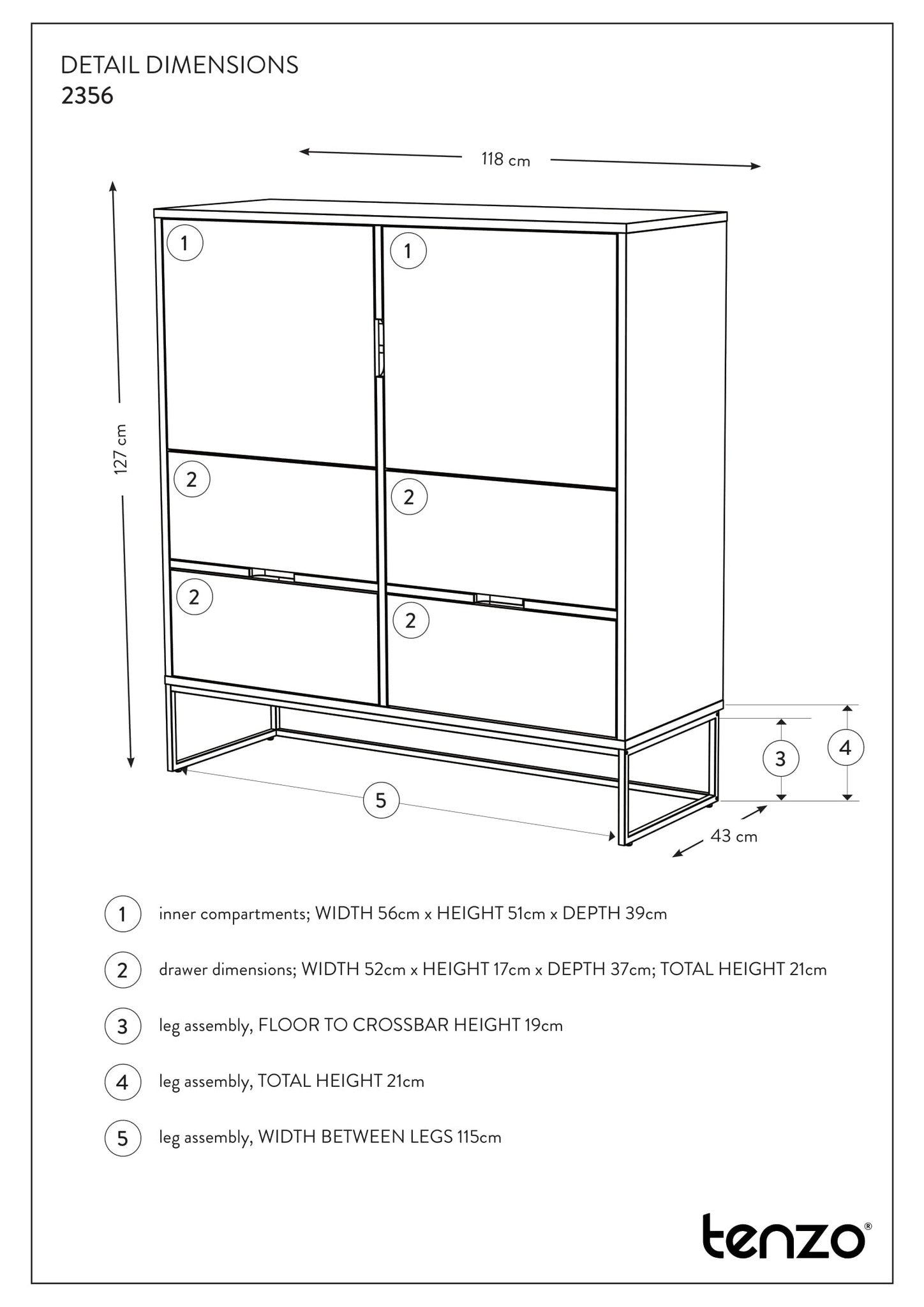 DETAIL DIMENSIONS
2356

118 cm

127 cm

1
1
2
2
2
2

3
4
5

43 cm

1 inner compartments; WIDTH 56cm x HEIGHT 51cm x DEPTH 39cm

2 drawer dimensions; WIDTH 52cm x HEIGHT 17cm x DEPTH 37cm; TOTAL HEIGHT 21cm

3 leg assembly, FLOOR TO CROSSBAR HEIGHT 19cm

4 leg assembly, TOTAL HEIGHT 21cm

5 leg assembly, WIDTH BETWEEN LEGS 115cm

tenzo®