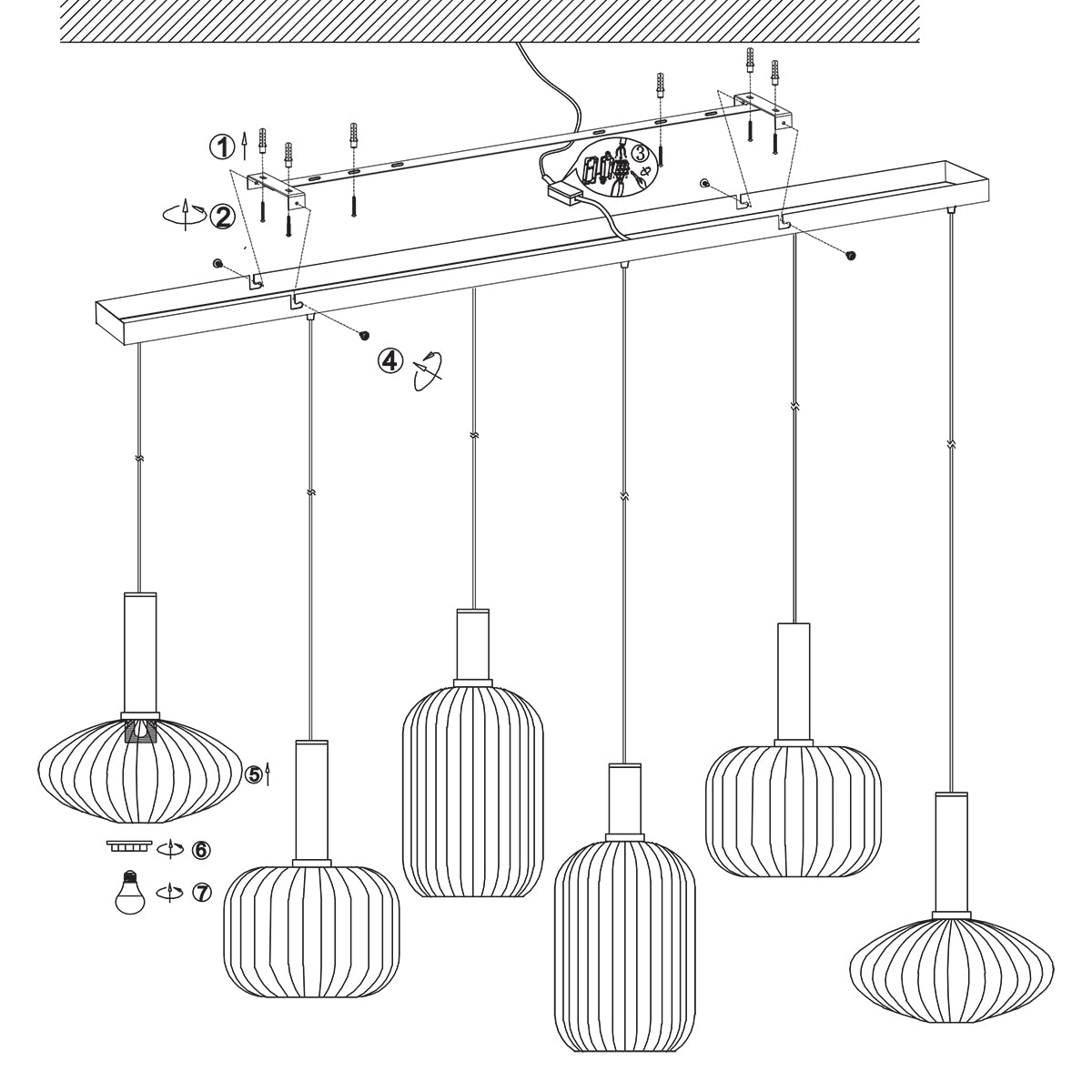 ①
②
③
④
⑤
⑥
⑦