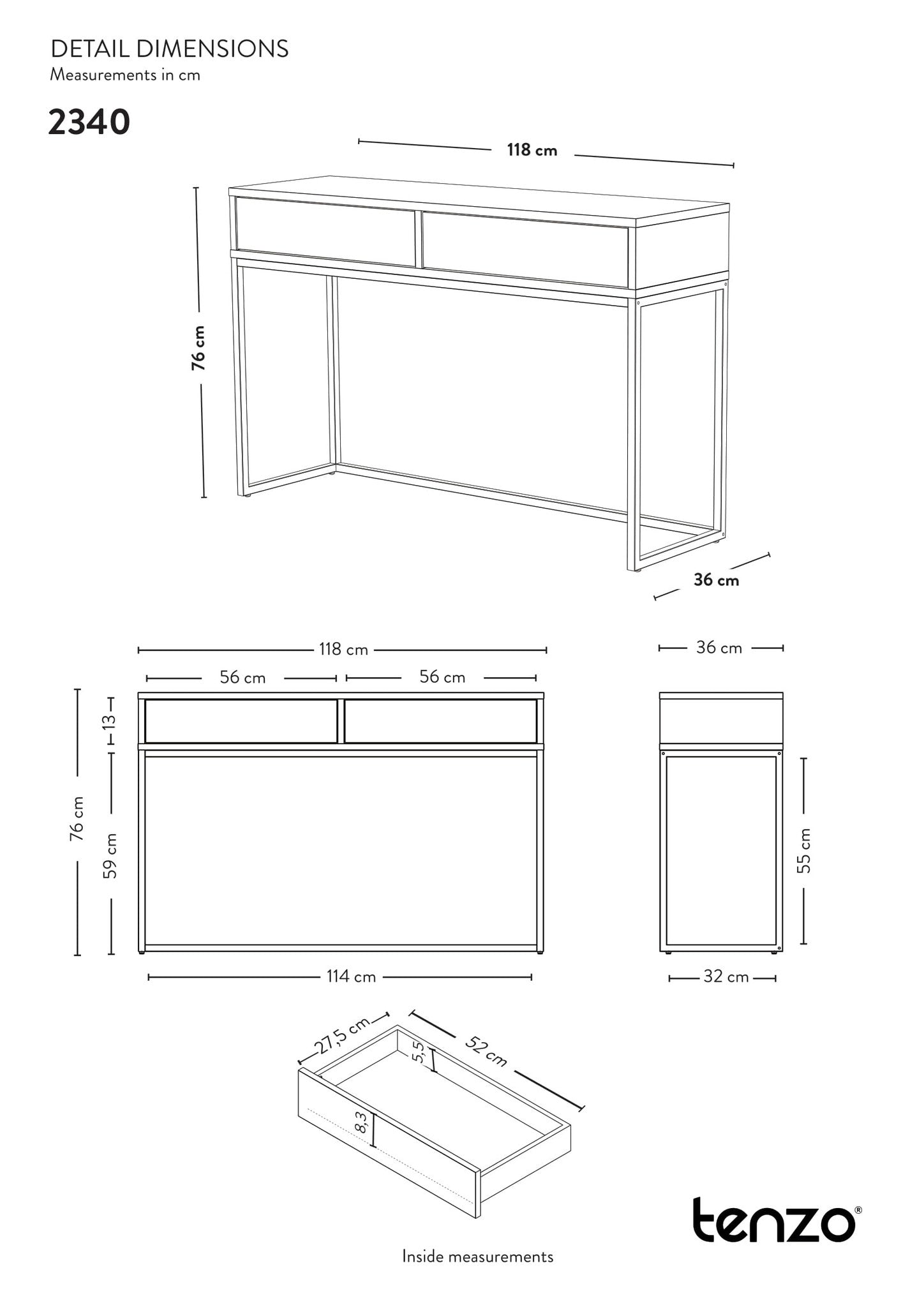 DETAIL DIMENSIONS
Measurements in cm

2340

118 cm

76 cm

36 cm

118 cm

56 cm

56 cm

13

76 cm

59 cm

114 cm

36 cm

55 cm

32 cm

27,5 cm

52 cm

5,5

8,3

Inside measurements

tenzo®