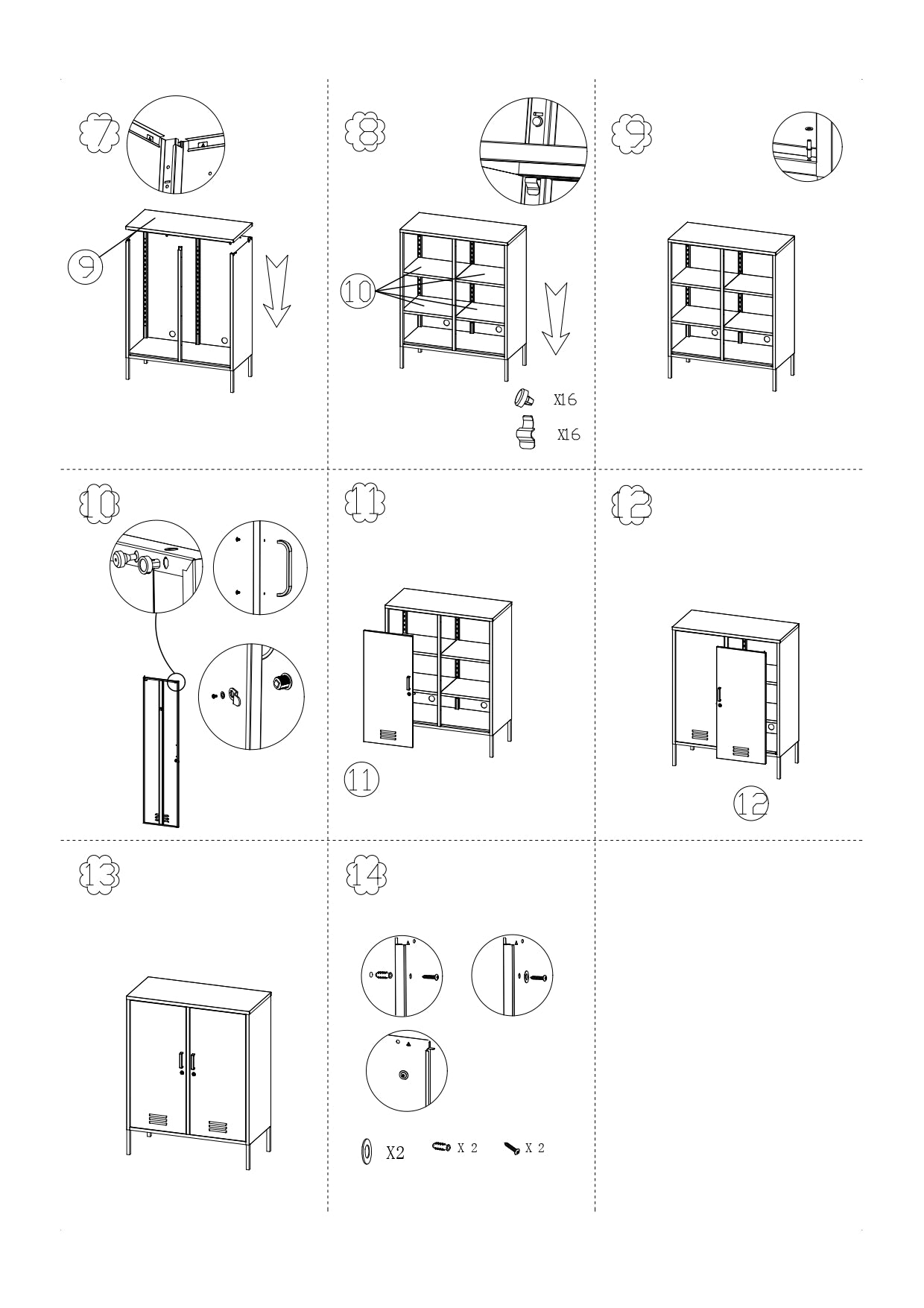 7

9

8

10

X16

X16

9

10

11

11

12

12

13

14

X2

X 2

X 2