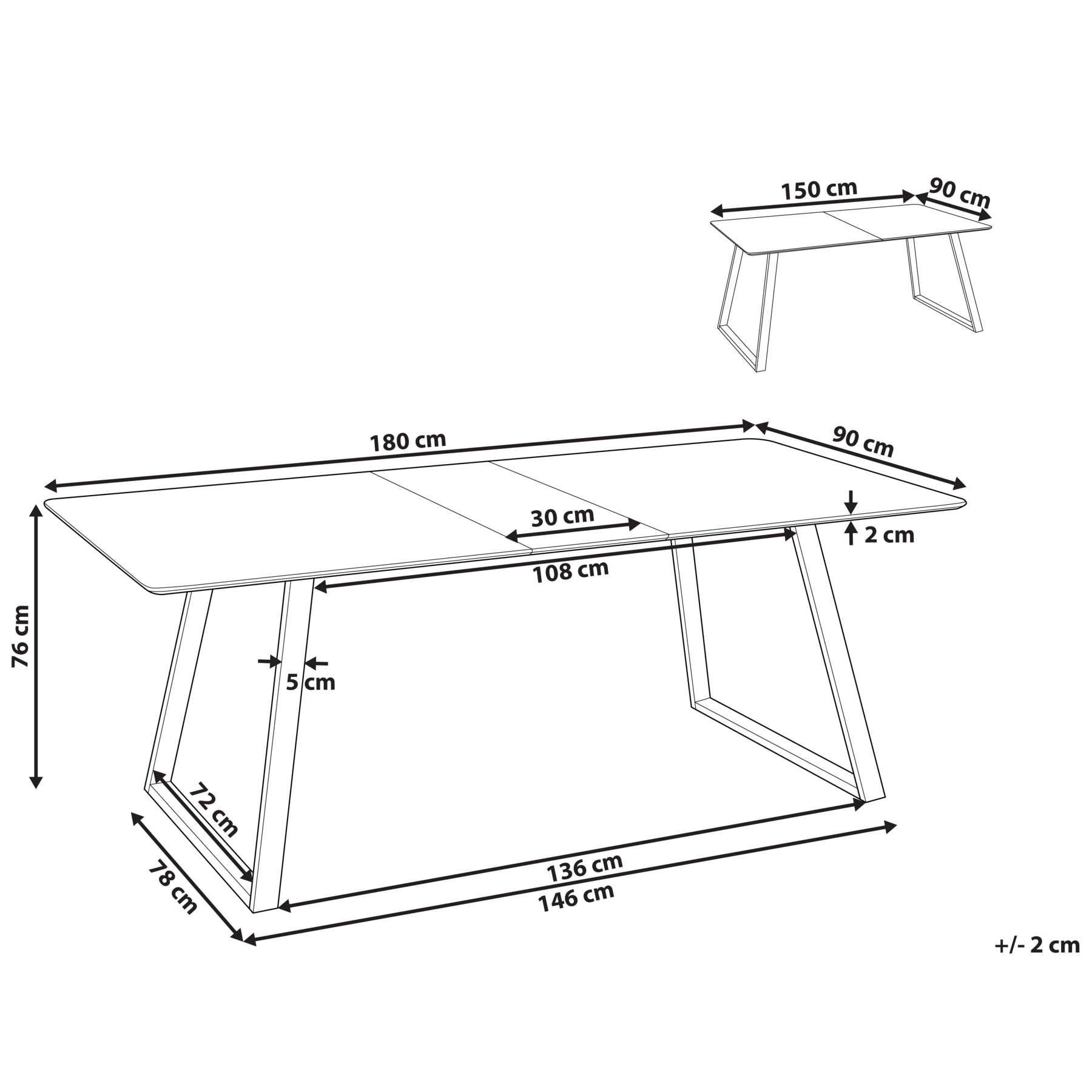 150 cm
90 cm

180 cm
90 cm
30 cm
2 cm
108 cm
76 cm
5 cm
72 cm
78 cm
136 cm
146 cm

+/- 2 cm