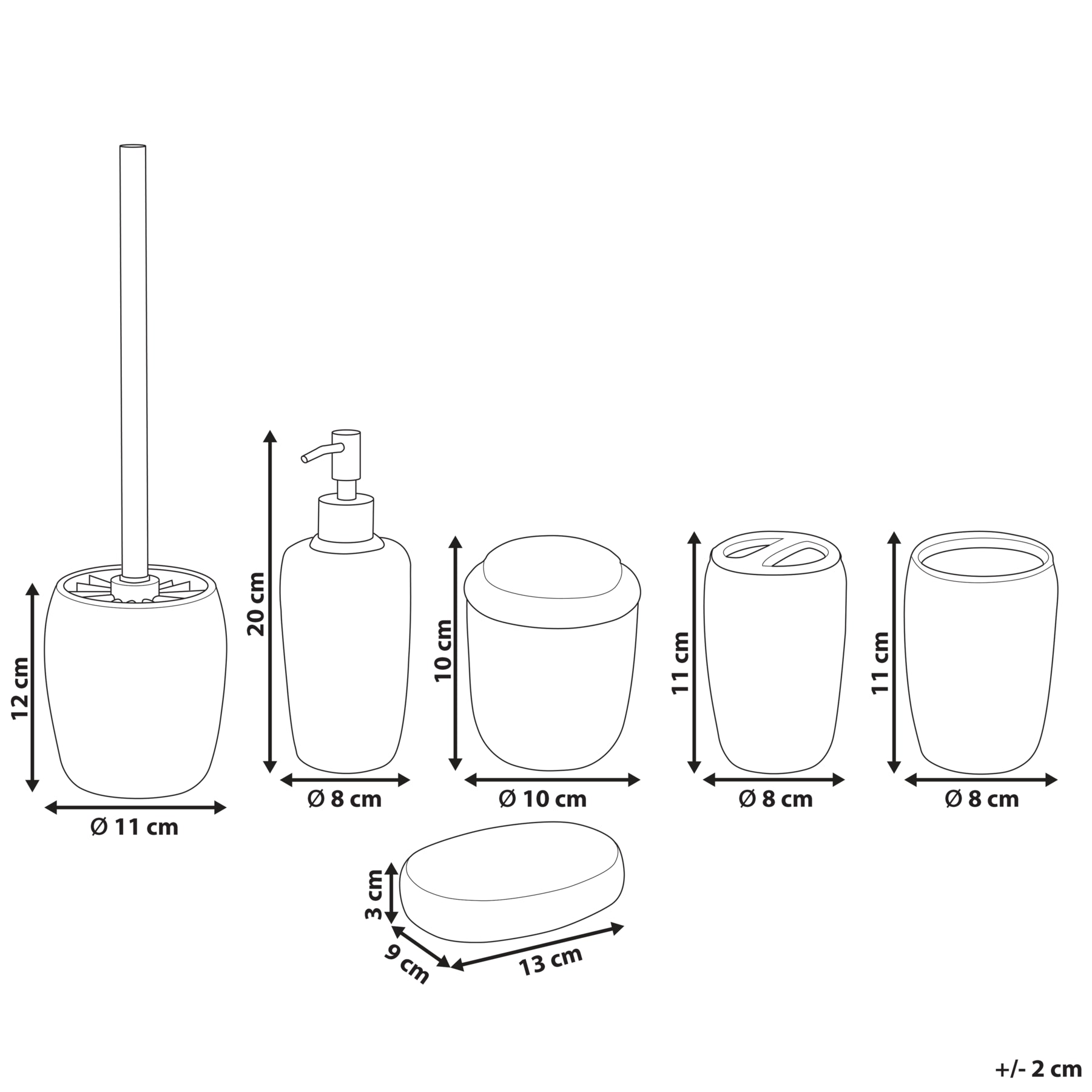 12 cm
Ø 11 cm
20 cm
Ø 8 cm
10 cm
Ø 10 cm
11 cm
Ø 8 cm
11 cm
Ø 8 cm
3 cm
9 cm
13 cm
+/- 2 cm