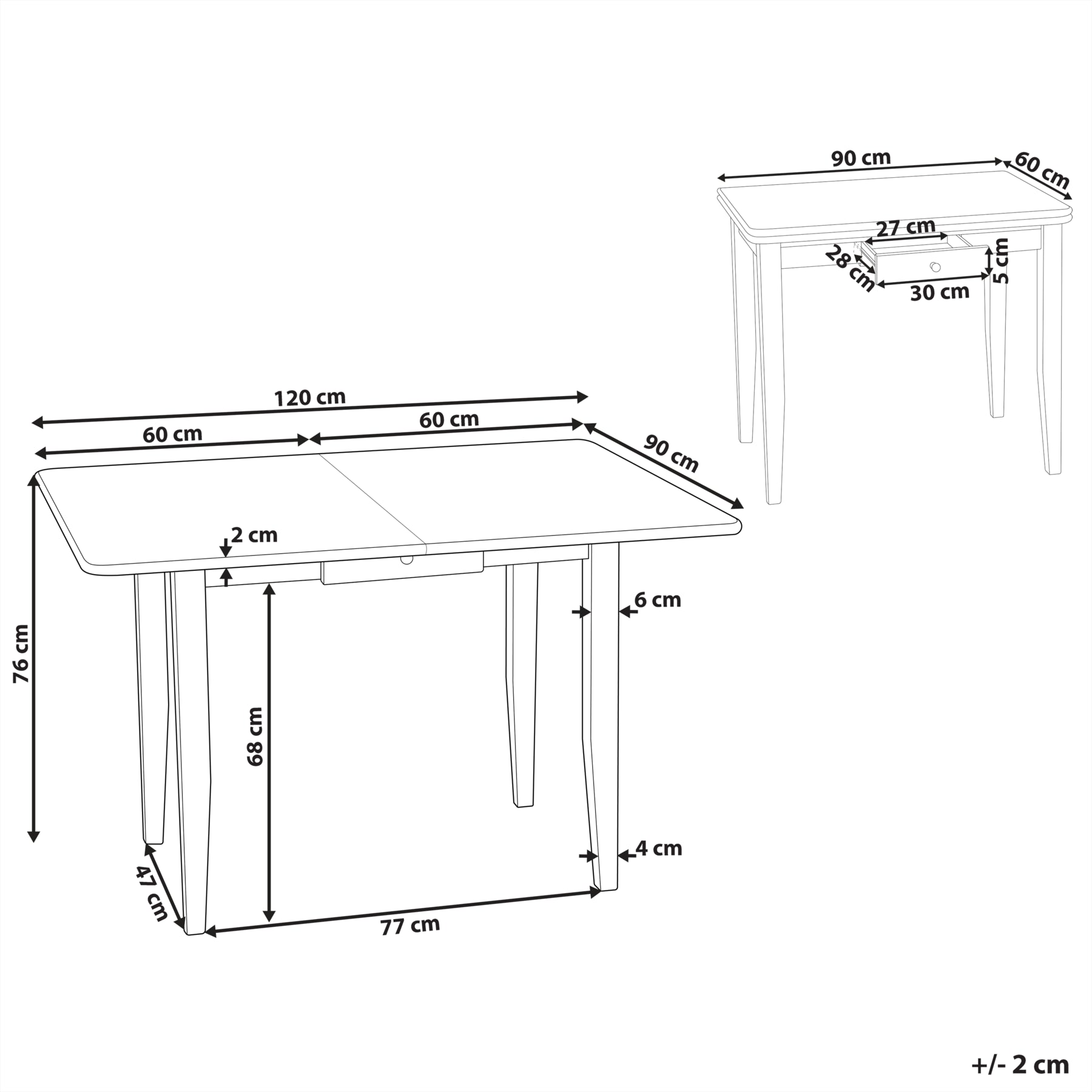 90 cm
60 cm
27 cm
28 cm
5 cm
30 cm

120 cm
60 cm
60 cm
90 cm
2 cm
6 cm
76 cm
68 cm
4 cm
47 cm
77 cm

+/- 2 cm