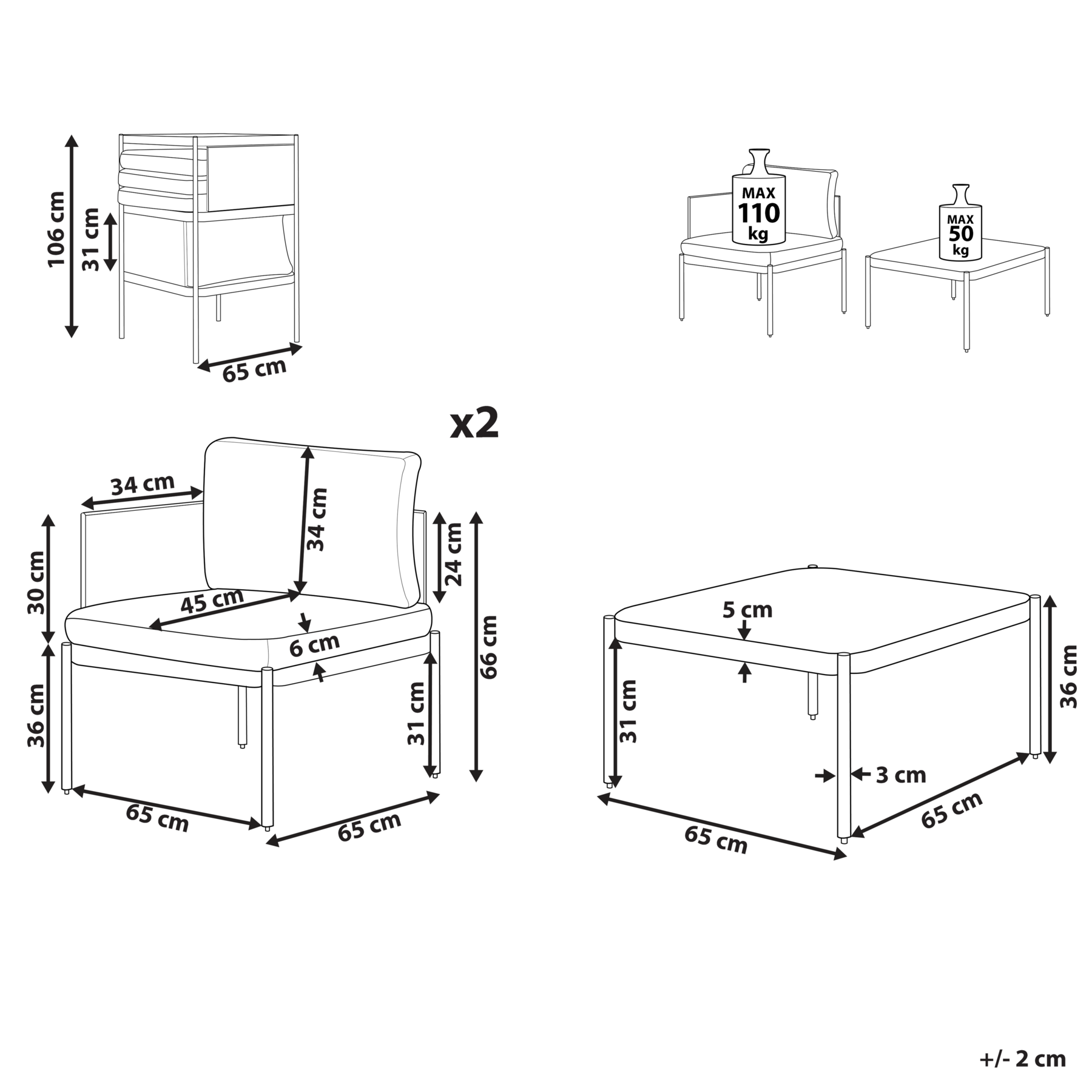 106 cm
31 cm
65 cm

MAX
110
kg

MAX
50
kg

x2

34 cm
34 cm
30 cm
24 cm
45 cm
6 cm
66 cm
36 cm
31 cm
65 cm
65 cm

5 cm
31 cm
36 cm
3 cm
65 cm
65 cm

+/- 2 cm