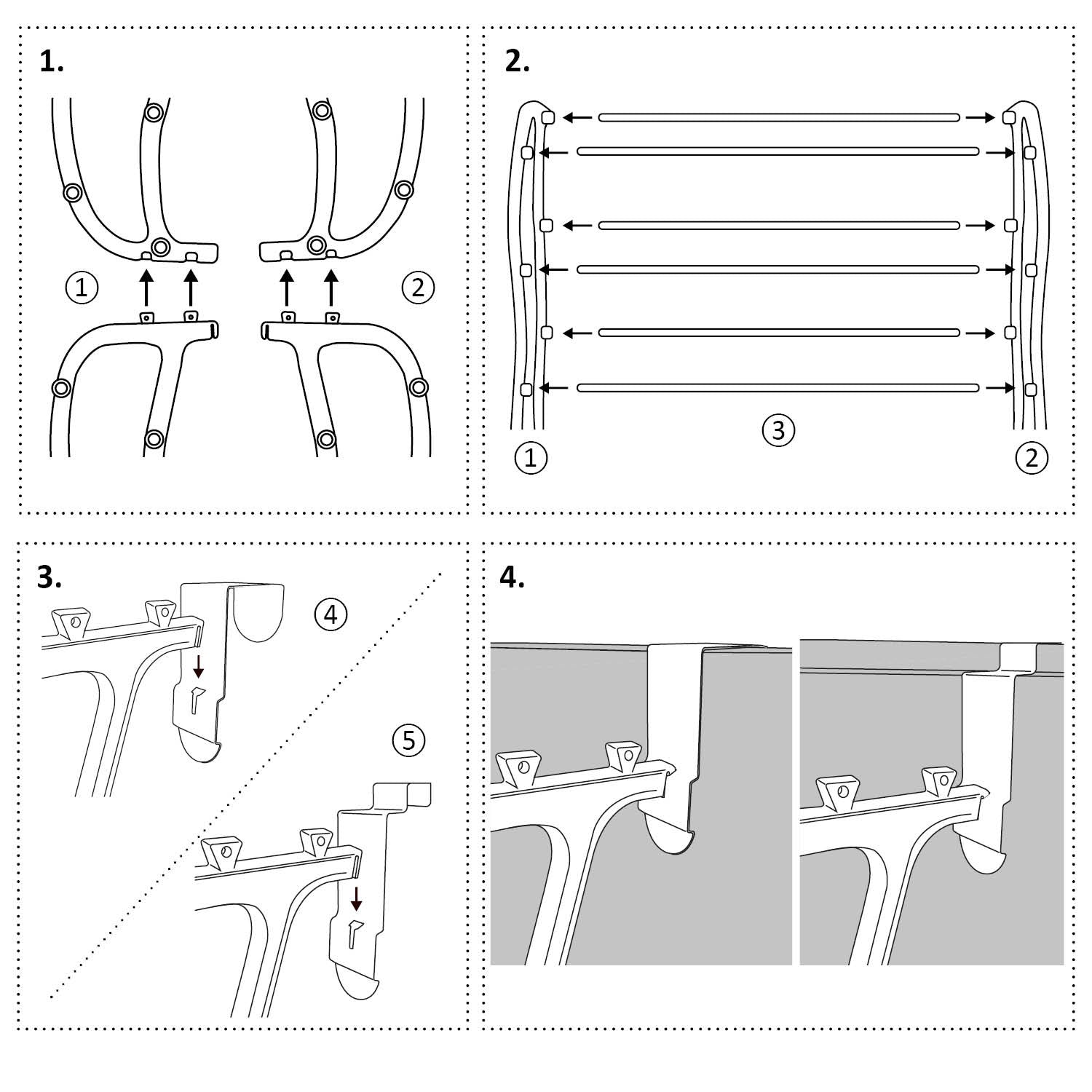 1.

①

②

2.

③

①

②

3.

④

⑤

4.