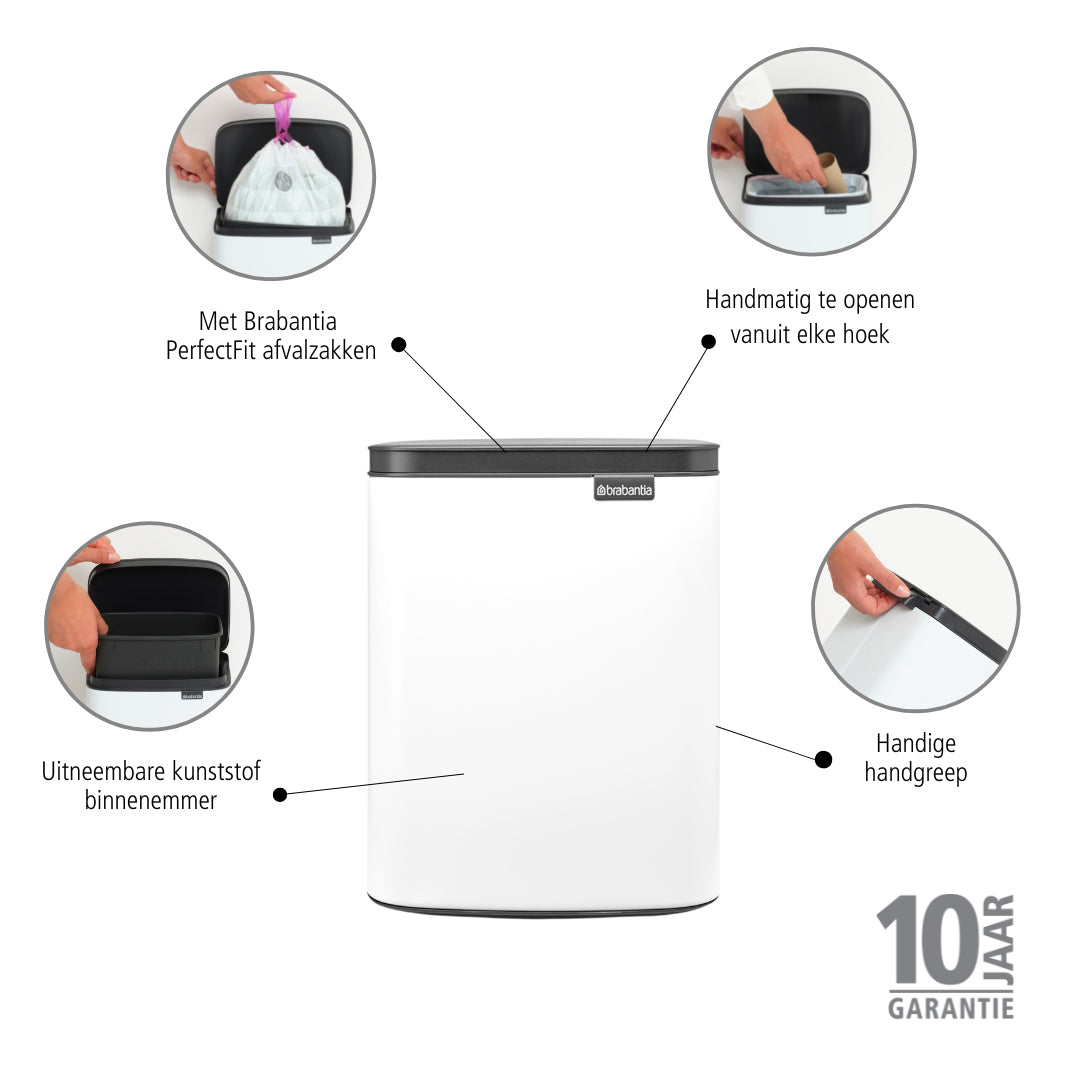 Met Brabantia
PerfectFit afvalzakken

Handmatig te openen
vanuit elke hoek

brabantia

Uitneembare kunststof
binnenemmer

Handige
handgreep

10 JAAR
GARANTIE