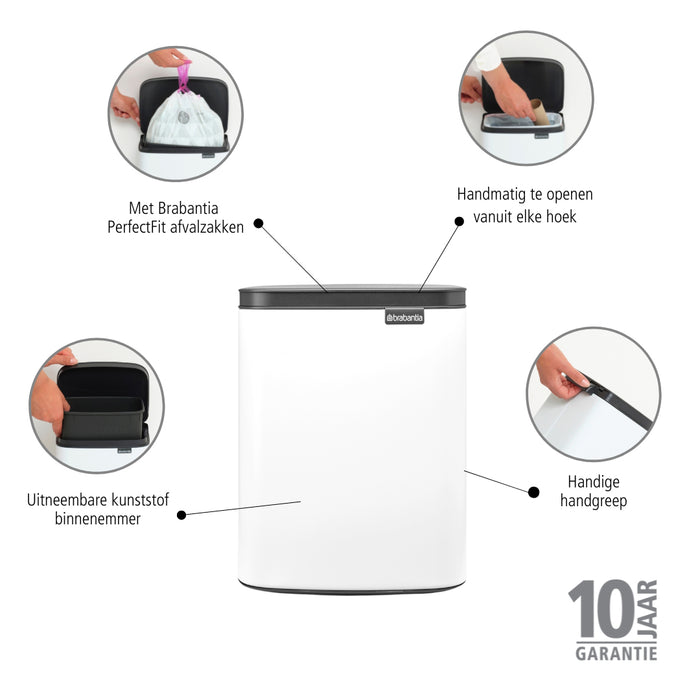 Met Brabantia PerfectFit afvalzakken

Handmatig te openen vanuit elke hoek

brabantia

Uitneembare kunststof binnenemmer

Handige handgreep

10 JAAR GARANTIE