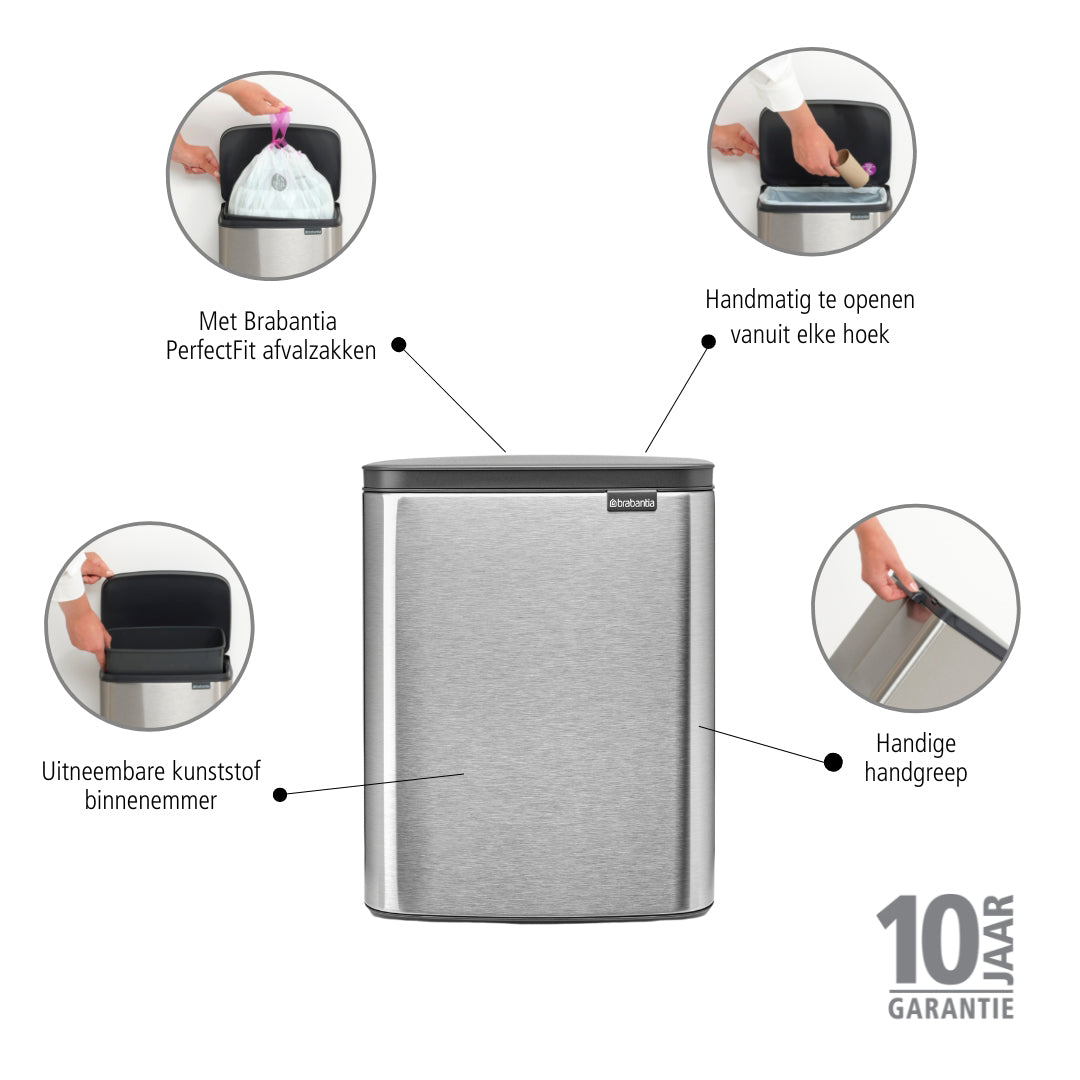 Met Brabantia PerfectFit afvalzakken

Handmatig te openen vanuit elke hoek

brabantia

Uitneembare kunststof binnenemmer

Handige handgreep

10 JAAR GARANTIE