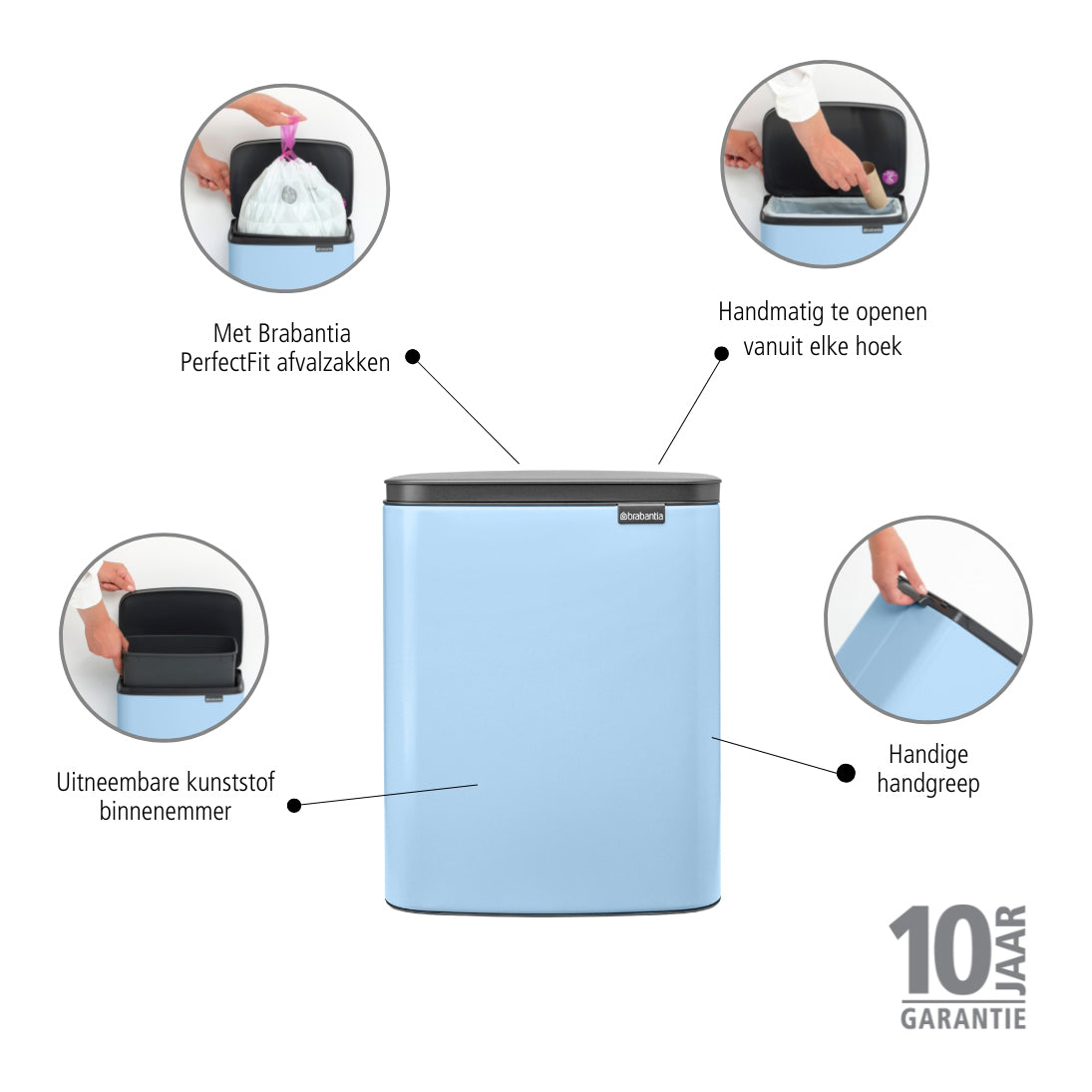 Met Brabantia
PerfectFit afvalzakken

Handmatig te openen
vanuit elke hoek

brabantia

Uitneembare kunststof
binnenemmer

Handige
handgreep

10 JAAR
GARANTIE