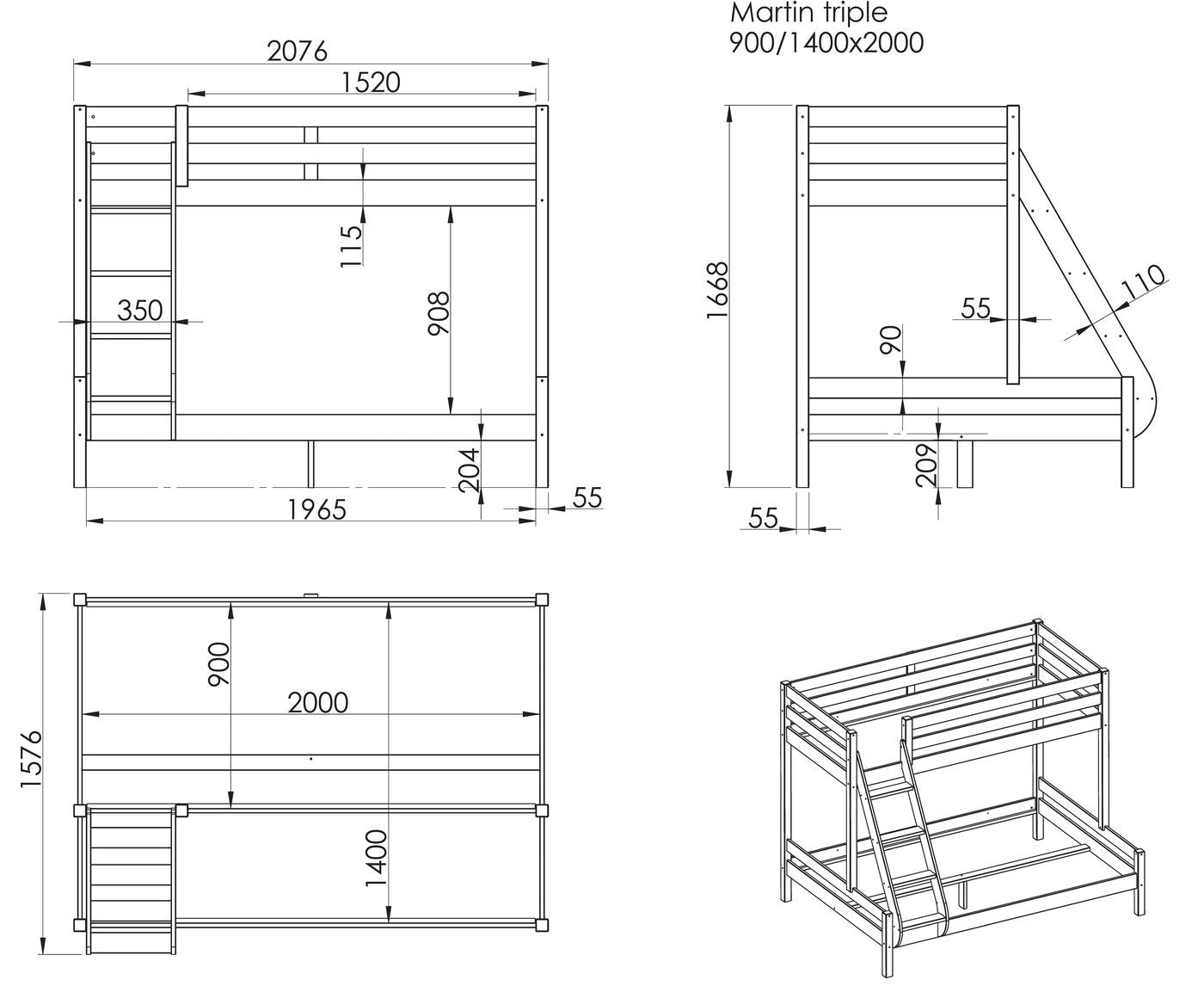 Martin triple
900/1400x2000

2076
1520
115
908
350
204
1965
55

1668
55
110
90
209
55

1576
900
2000
1400