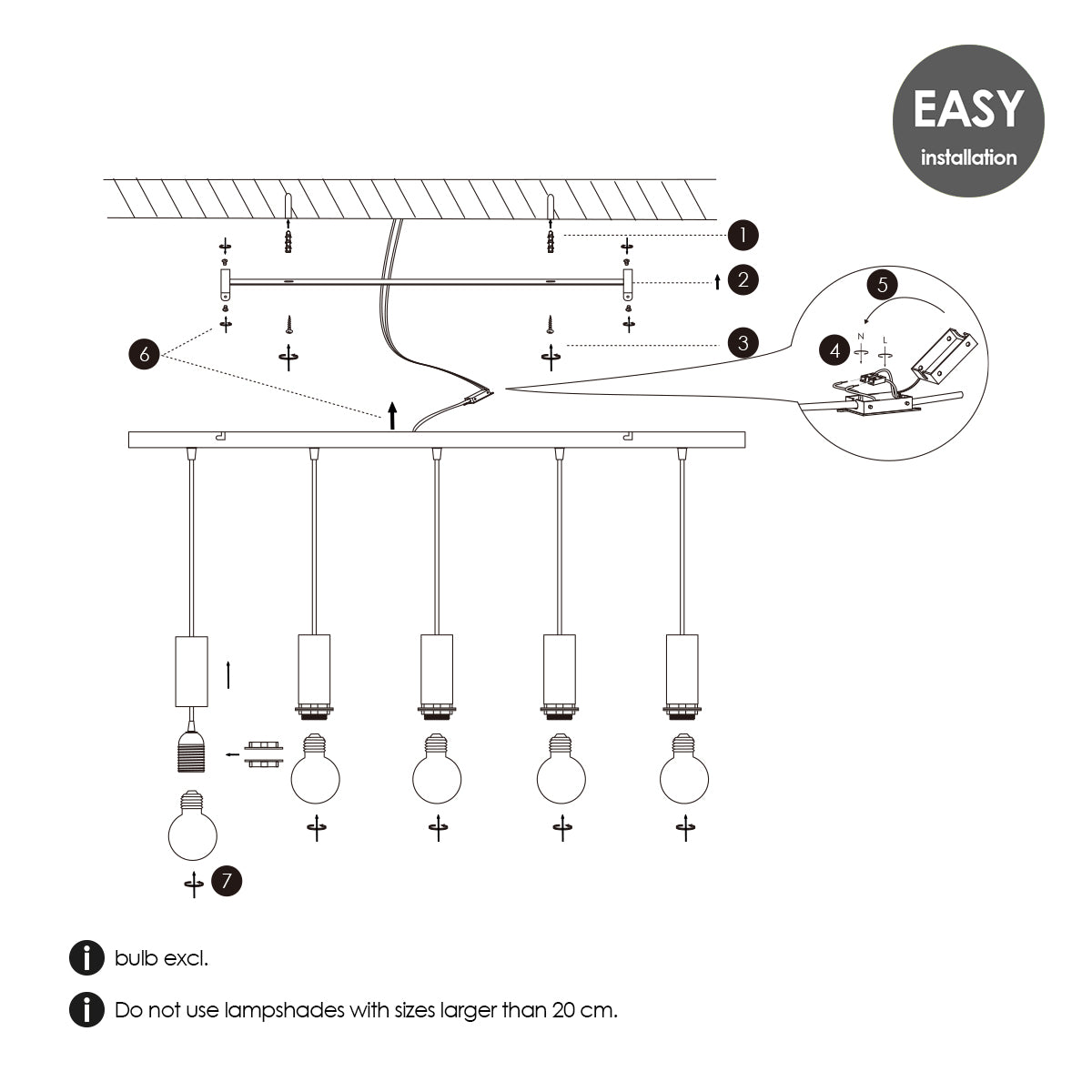 EASY
installation

1
2
3
5
4
N
L
6
7

bulb excl.

Do not use lampshades with sizes larger than 20 cm.